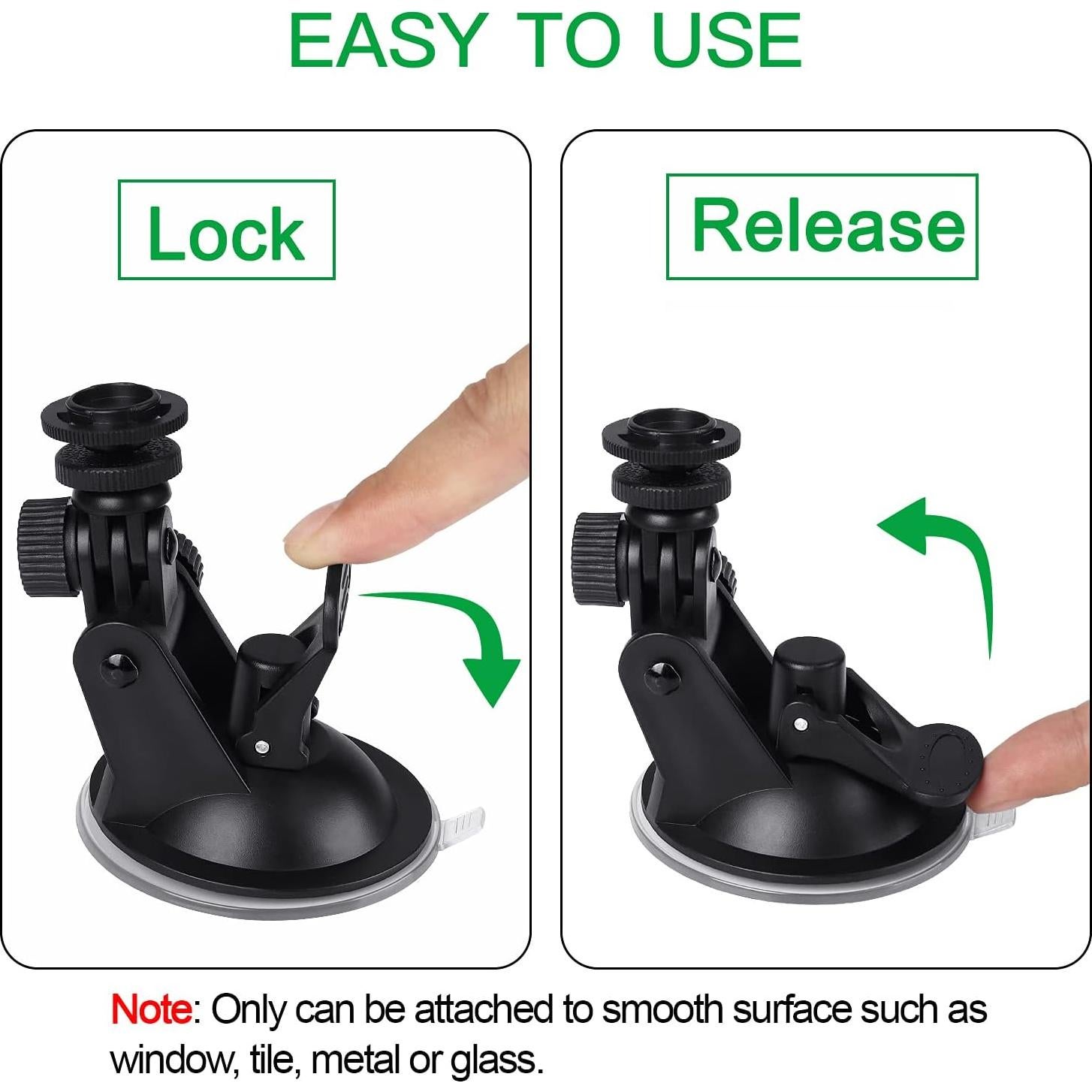 EASY TO USE

Lock

Release

Note: Only can be attached to smooth surface such as window, tile, metal or glass.