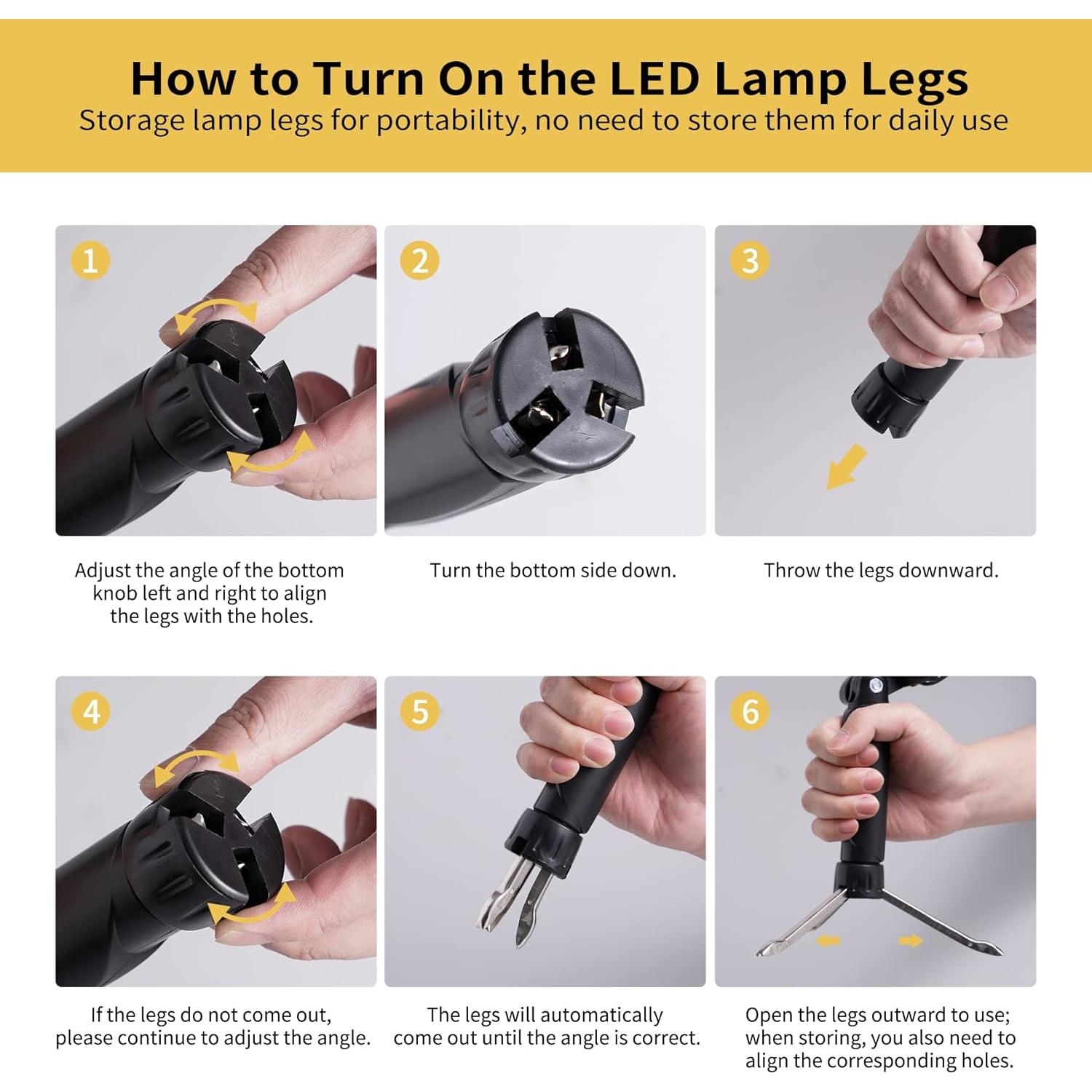 How to Turn On the LED Lamp Legs

Storage lamp legs for portability, no need to store them for daily use

1

Adjust the angle of the bottom knob left and right to align the legs with the holes.

2

Turn the bottom side down.

3

Throw the legs downward.

4

If the legs do not come out, please continue to adjust the angle.

5

The legs will automatically come out until the angle is correct.

6

Open the legs outward to use; when storing, you also need to align the corresponding holes.