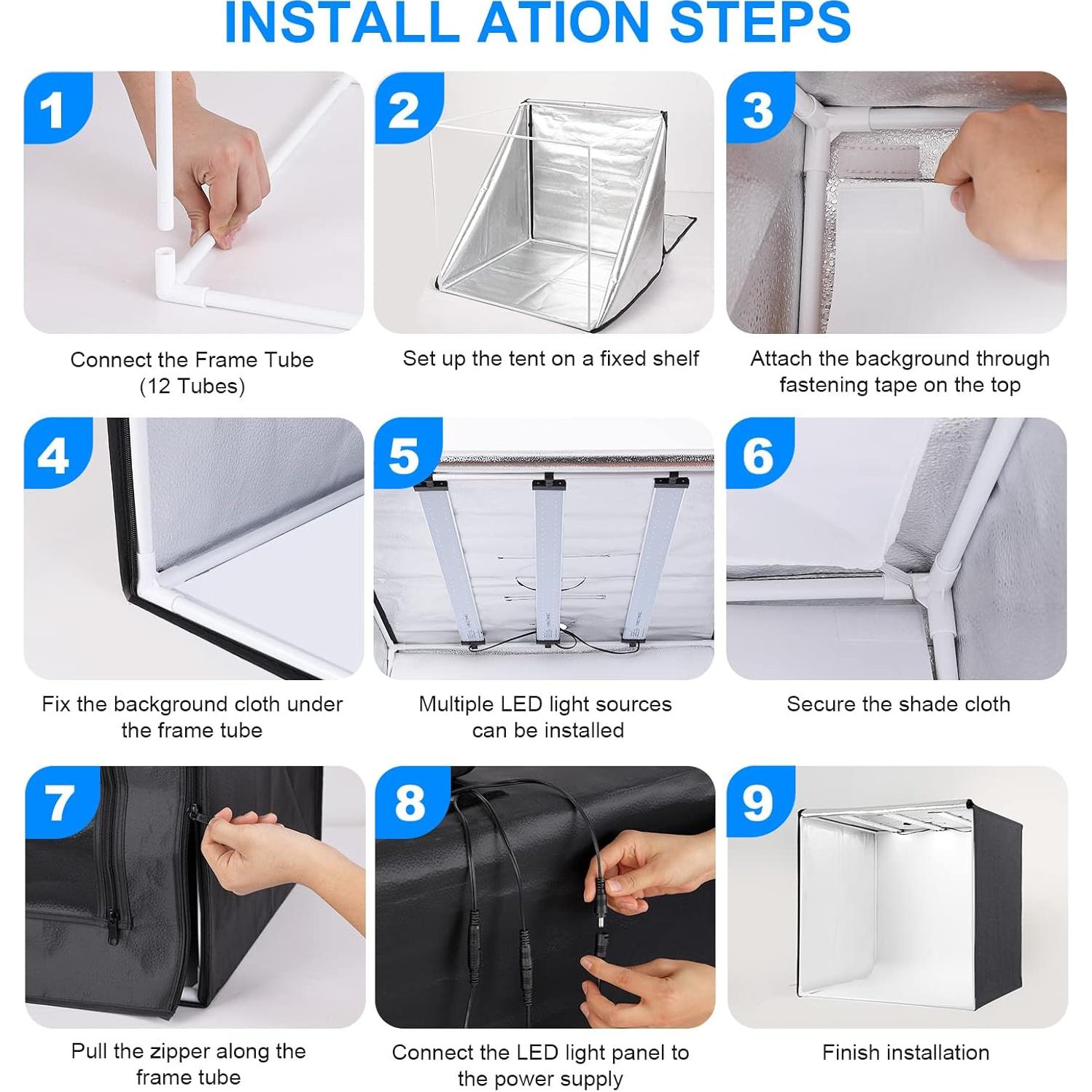 INSTALL ATION STEPS

1

Connect the Frame Tube (12 Tubes)

2

Set up the tent on a fixed shelf

3

Attach the background through fastening tape on the top

4

Fix the background cloth under the frame tube

5

Multiple LED light sources can be installed

6

Secure the shade cloth

7

Pull the zipper along the frame tube

8

Connect the LED light panel to the power supply

9

Finish installation