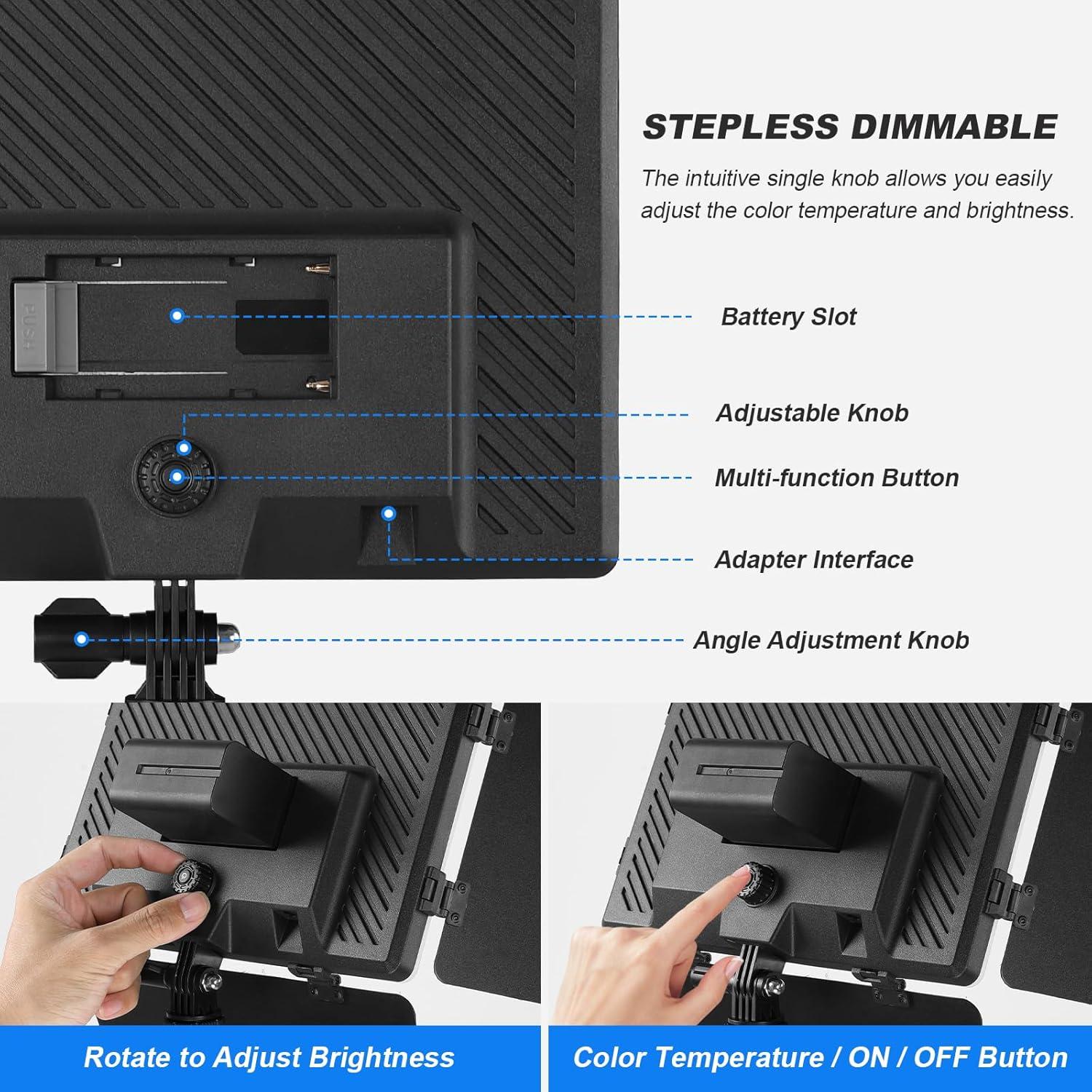 STEPLESS DIMMABLE

The intuitive single knob allows you easily adjust the color temperature and brightness.

PUSH

Battery Slot

Adjustable Knob

Multi-function Button

Adapter Interface

Angle Adjustment Knob

Rotate to Adjust Brightness

Color Temperature / ON / OFF Button