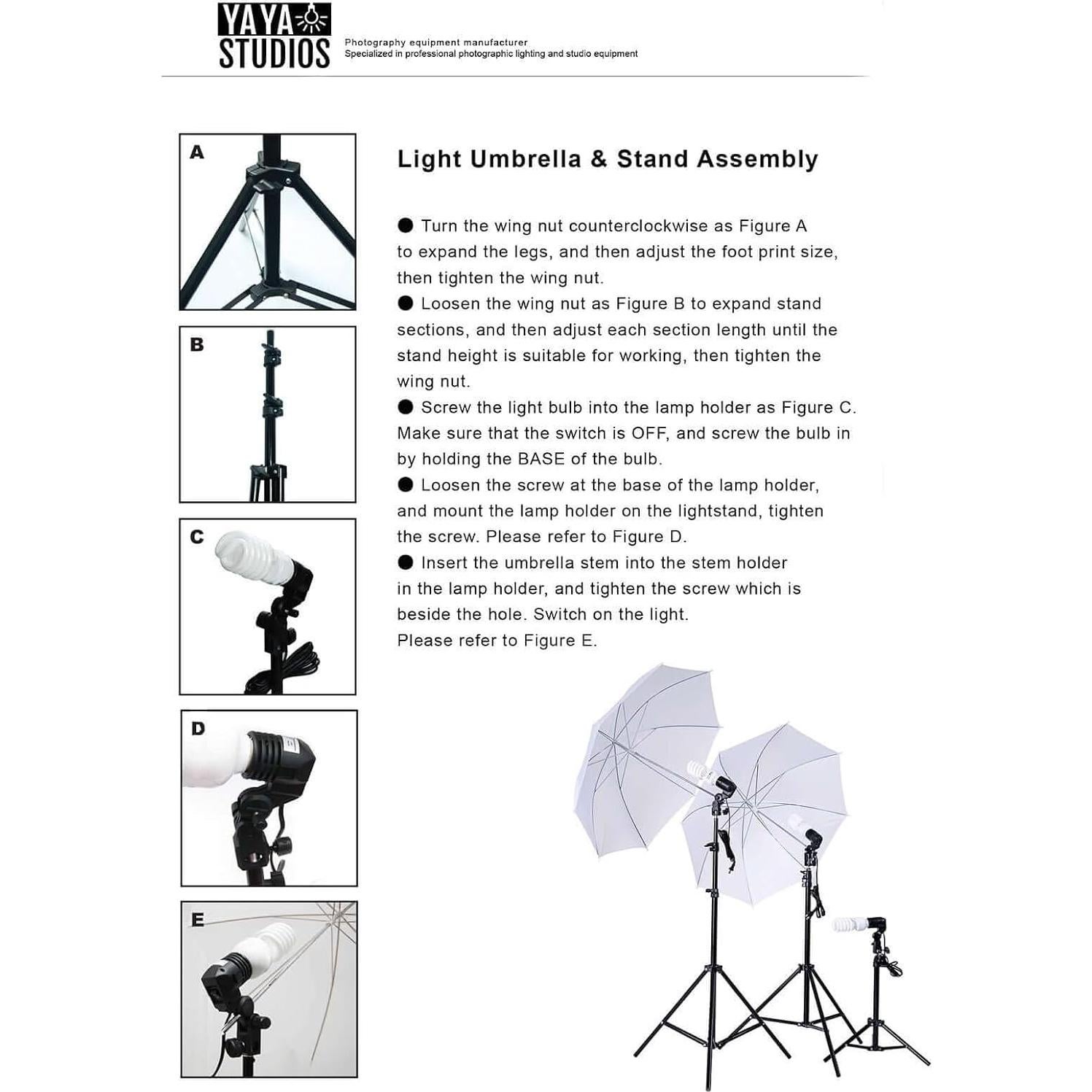 YAYA STUDIOS

Photography equipment manufacturer
Specialized in professional photographic lighting and studio equipment

A

B

C

D

E

Light Umbrella & Stand Assembly

● Turn the wing nut counterclockwise as Figure A to expand the legs, and then adjust the foot print size, then tighten the wing nut.
● Loosen the wing nut as Figure B to expand stand sections, and then adjust each section length until the stand height is suitable for working, then tighten the wing nut.
● Screw the light bulb into the lamp holder as Figure C. Make sure that the switch is OFF, and screw the bulb in by holding the BASE of the bulb.
● Loosen the screw at the base of the lamp holder, and mount the lamp holder on the lightstand, tighten the screw. Please refer to Figure D.
● Insert the umbrella stem into the stem holder in the lamp holder, and tighten the screw which is beside the hole. Switch on the light.
Please refer to Figure E.