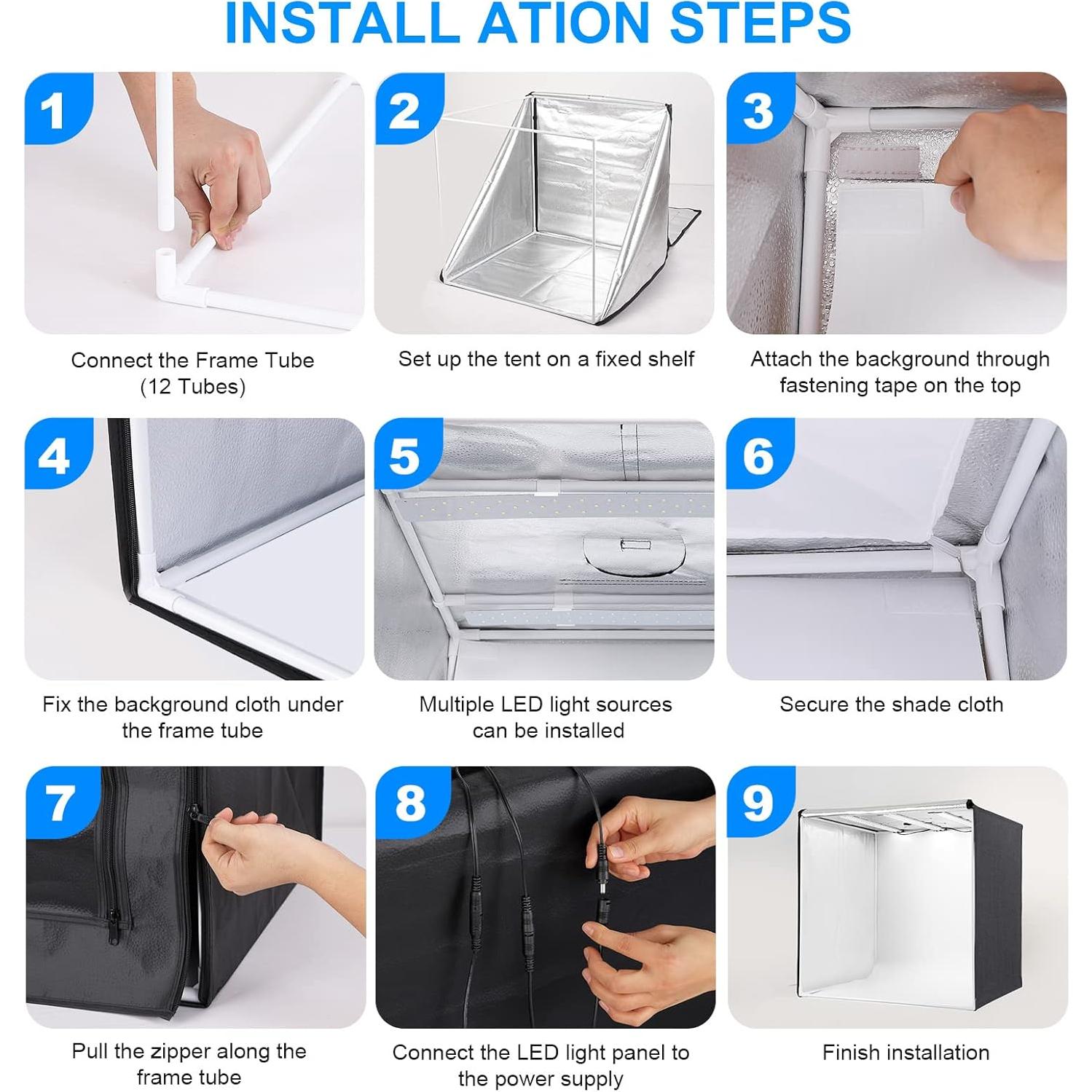 INSTALL ATION STEPS

1

Connect the Frame Tube (12 Tubes)

2

Set up the tent on a fixed shelf

3

Attach the background through fastening tape on the top

4

Fix the background cloth under the frame tube

5

Multiple LED light sources can be installed

6

Secure the shade cloth

7

Pull the zipper along the frame tube

8

Connect the LED light panel to the power supply

9

Finish installation