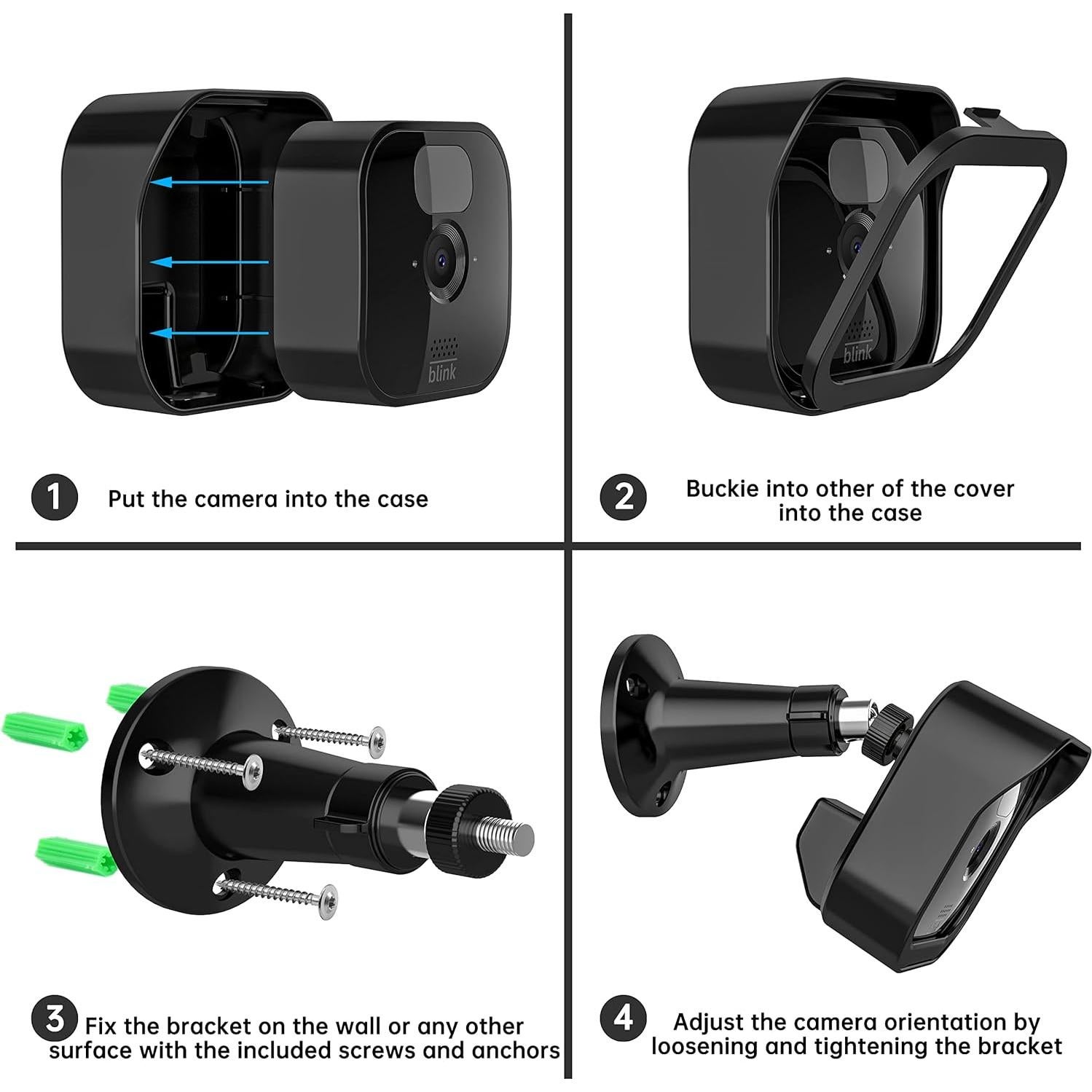 blink

1 Put the camera into the case

blink

2 Buckie into other of the cover into the case

3 Fix the bracket on the wall or any other surface with the included screws and anchors

4 Adjust the camera orientation by loosening and tightening the bracket