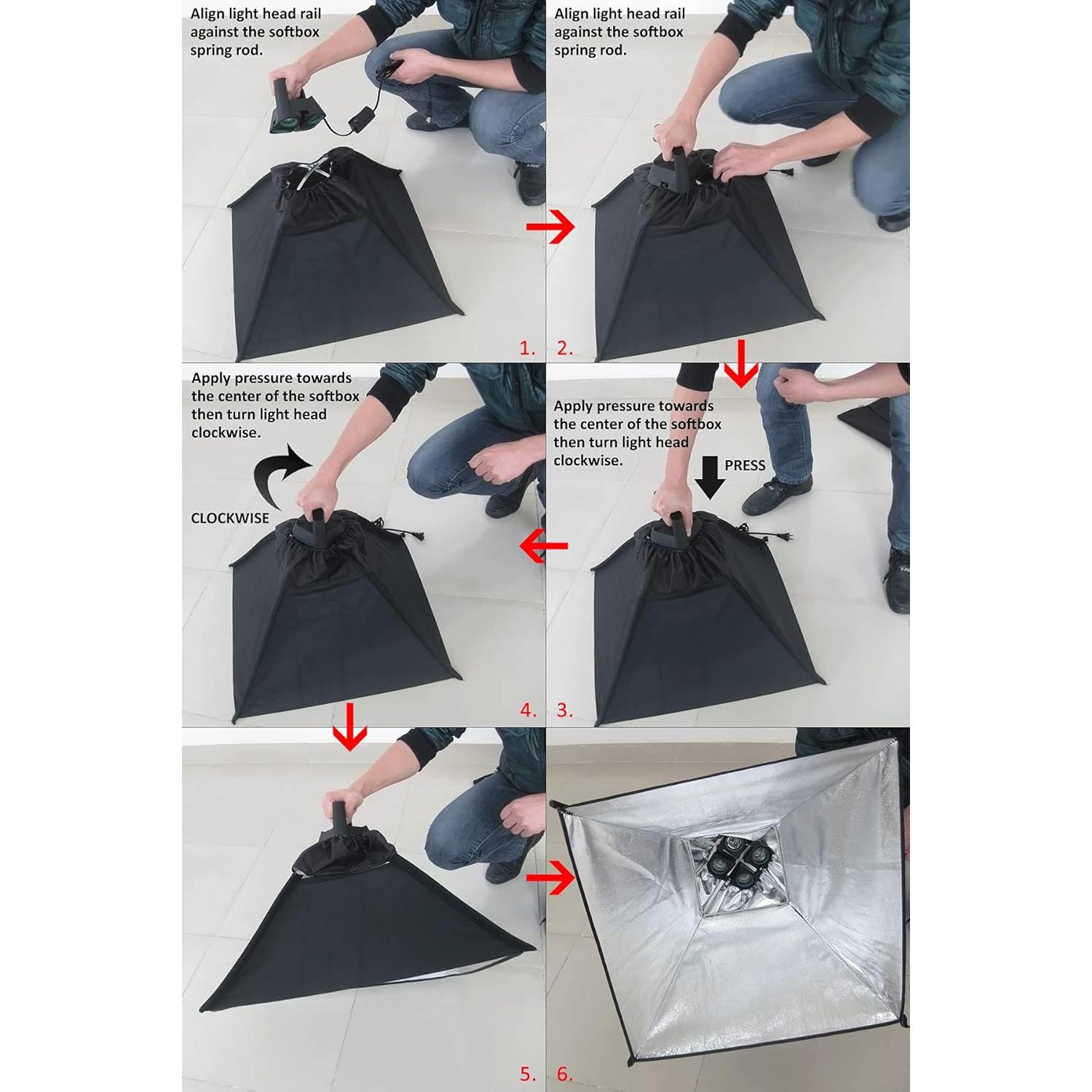 Align light head rail against the softbox spring rod.

1.

Align light head rail against the softbox spring rod.

2.

Apply pressure towards the center of the softbox then turn light head clockwise.

CLOCKWISE

4.

Apply pressure towards the center of the softbox then turn light head clockwise.

PRESS

3.

5.

6.