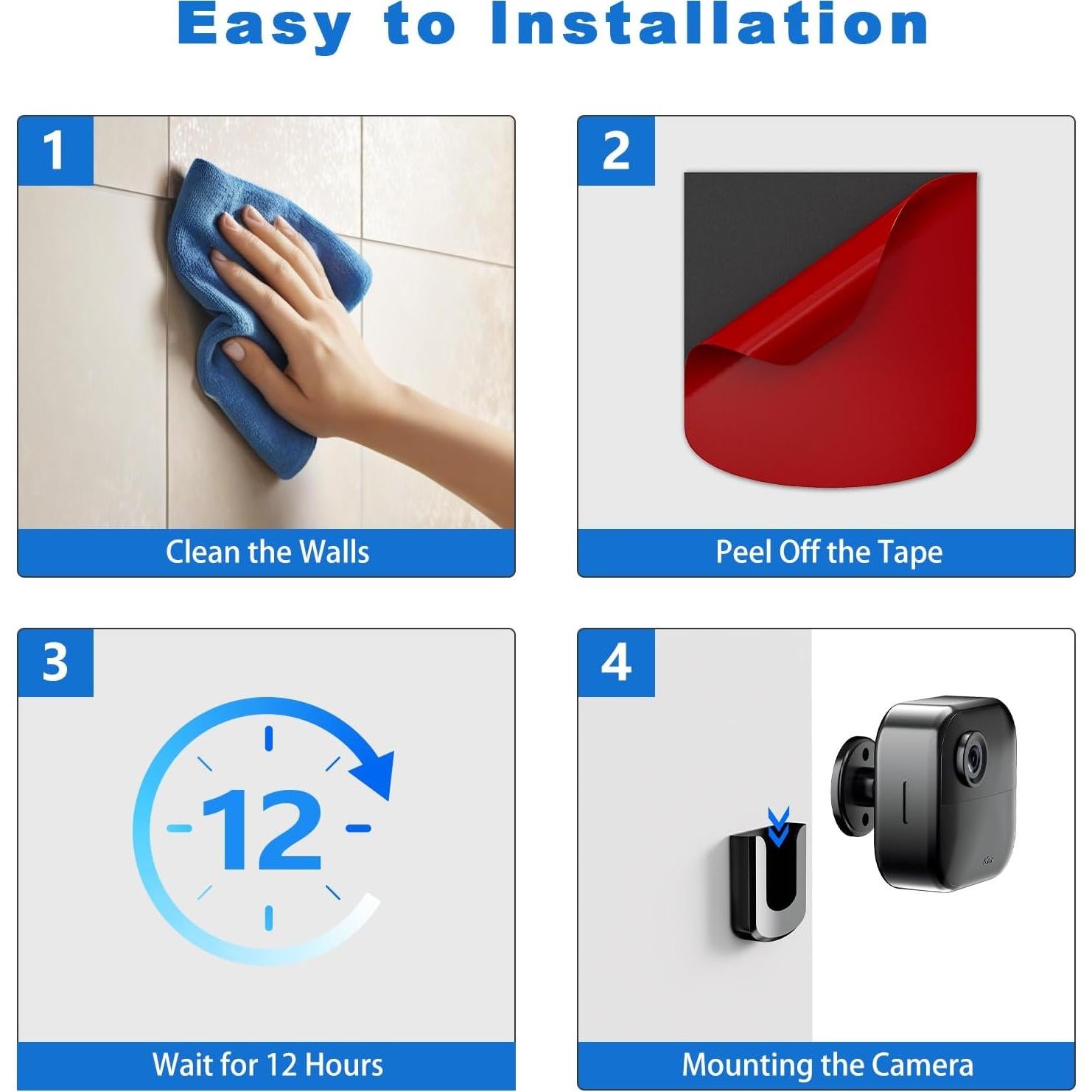 Easy to Installation

1

Clean the Walls

2

Peel Off the Tape

3

12

Wait for 12 Hours

4

Mounting the Camera