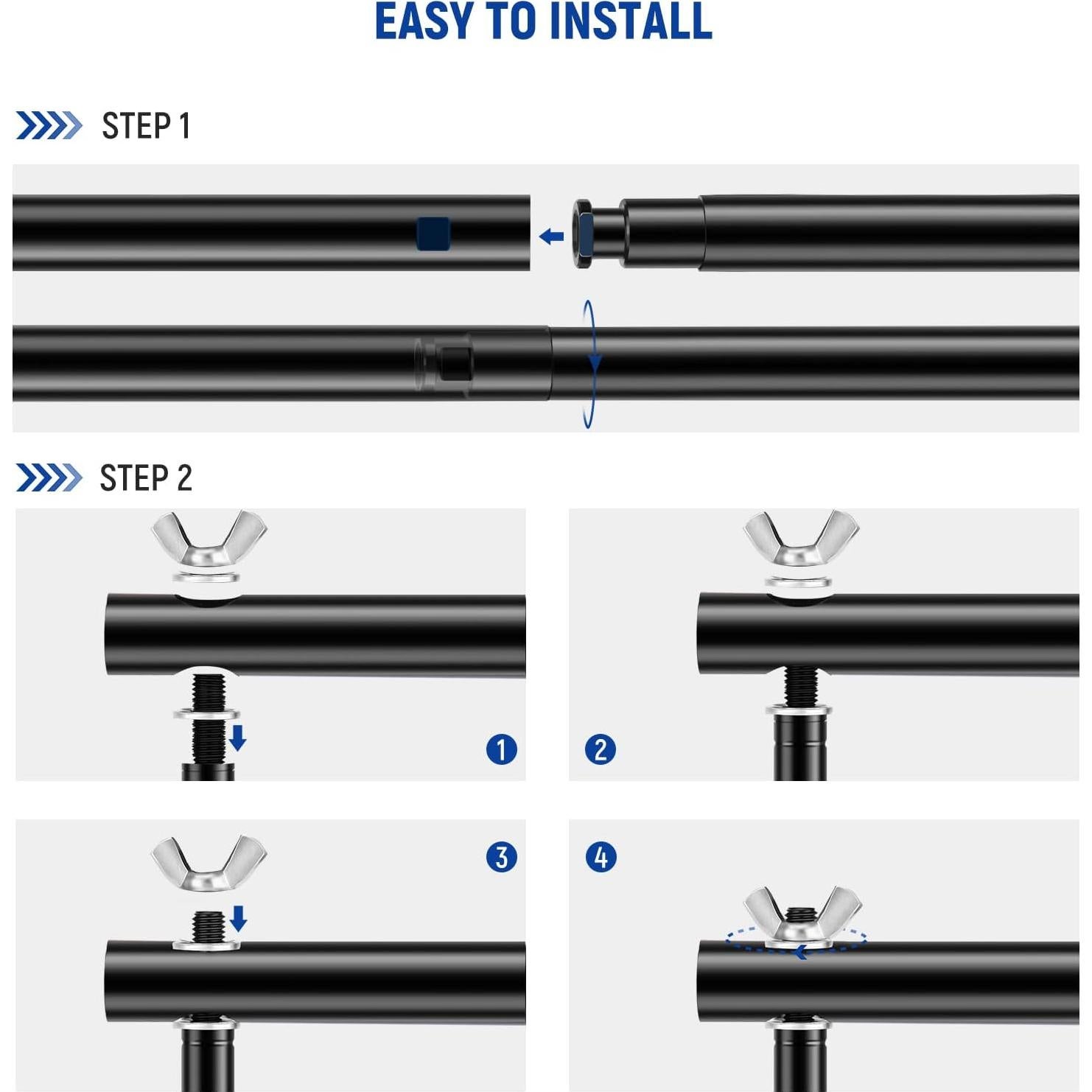 EASY TO INSTALL

STEP 1

STEP 2

1

2

3

4