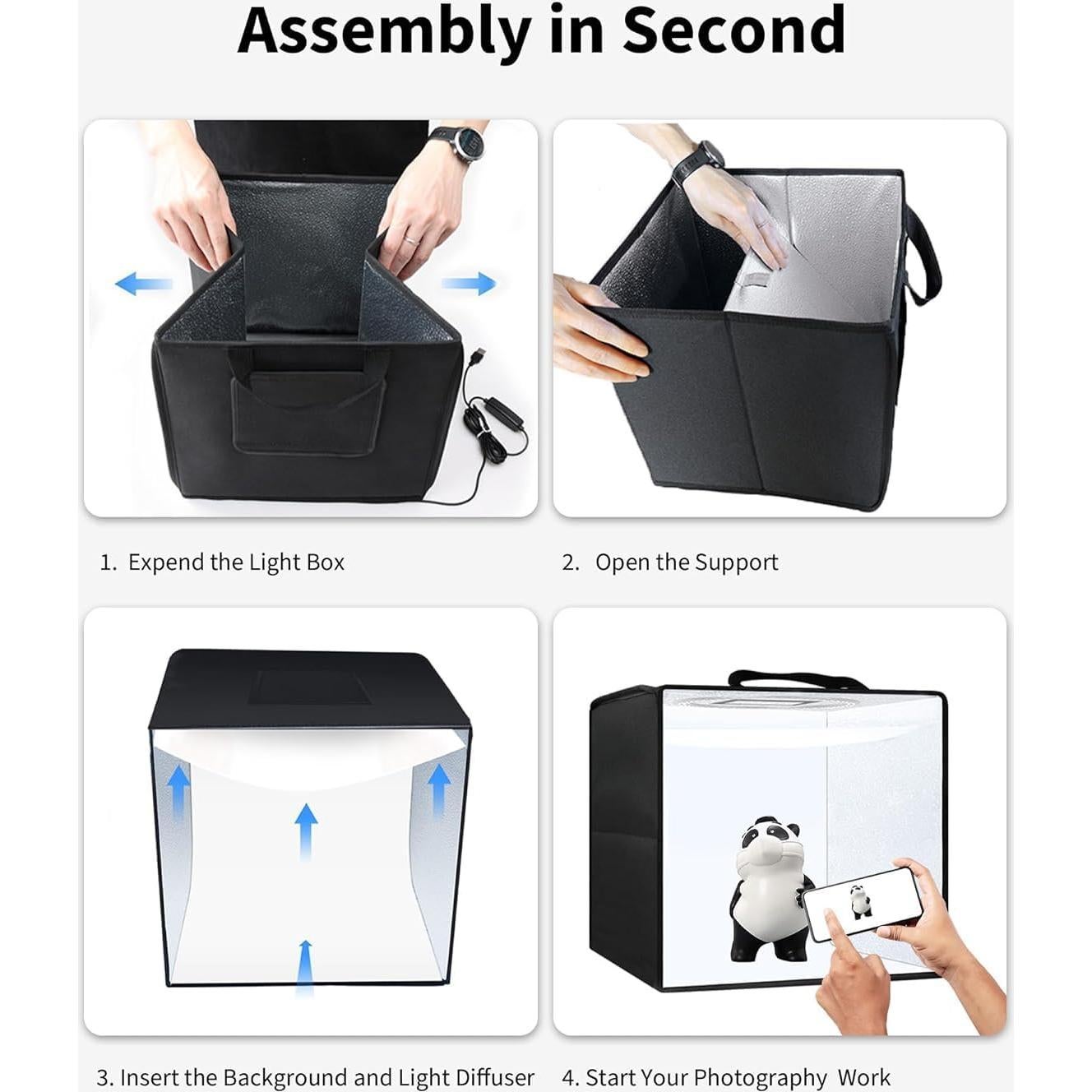 Assembly in Second

1. Expend the Light Box

2. Open the Support

3. Insert the Background and Light Diffuser

4. Start Your Photography Work