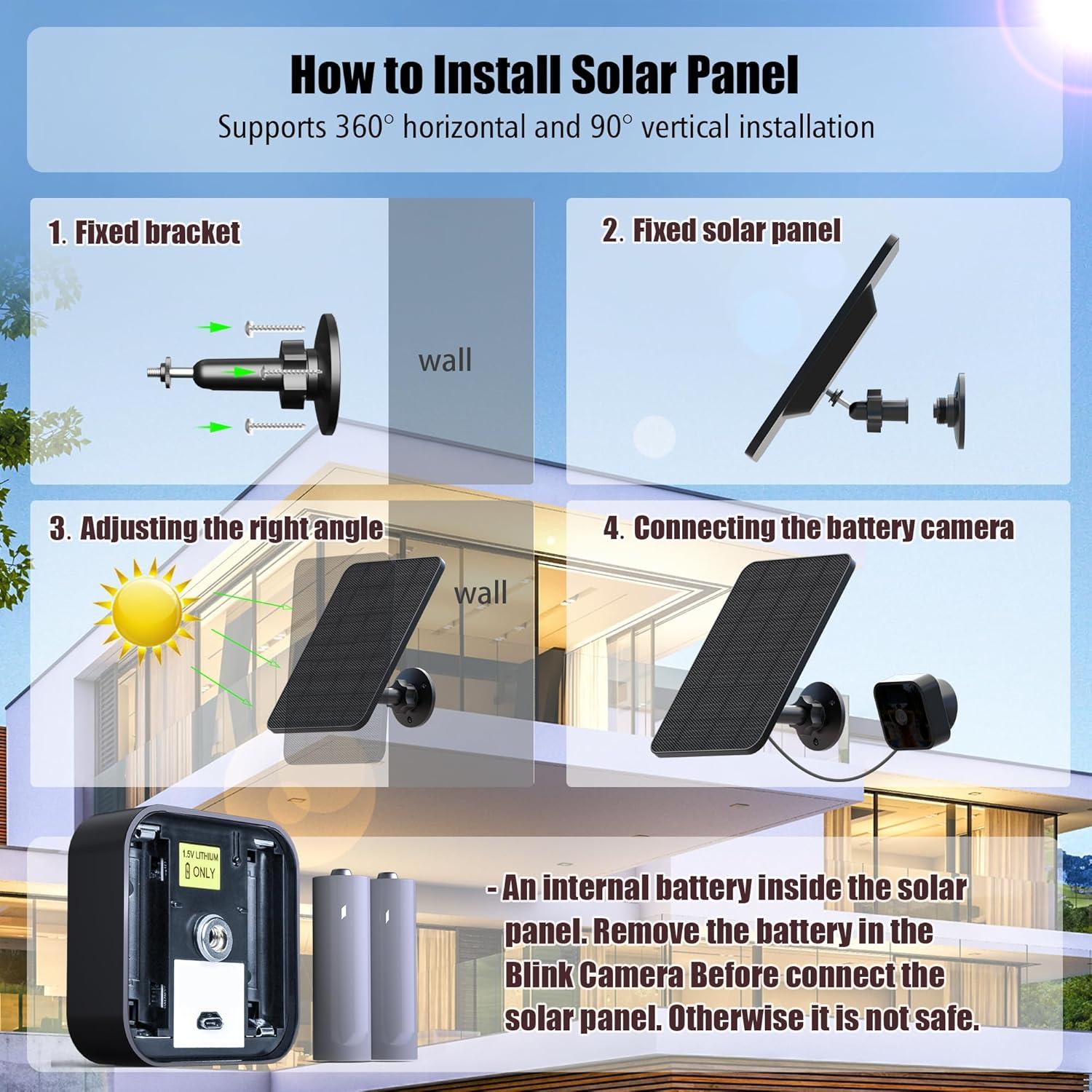 How to Install Solar Panel

Supports 360° horizontal and 90° vertical installation

1. Fixed bracket

wall

2. Fixed solar panel

3. Adjusting the right angle

wall

4. Connecting the battery camera

1.5V LITHIUM ONLY

- An internal battery inside the solar panel. Remove the battery in the Blink Camera Before connect the solar panel. Otherwise it is not safe.