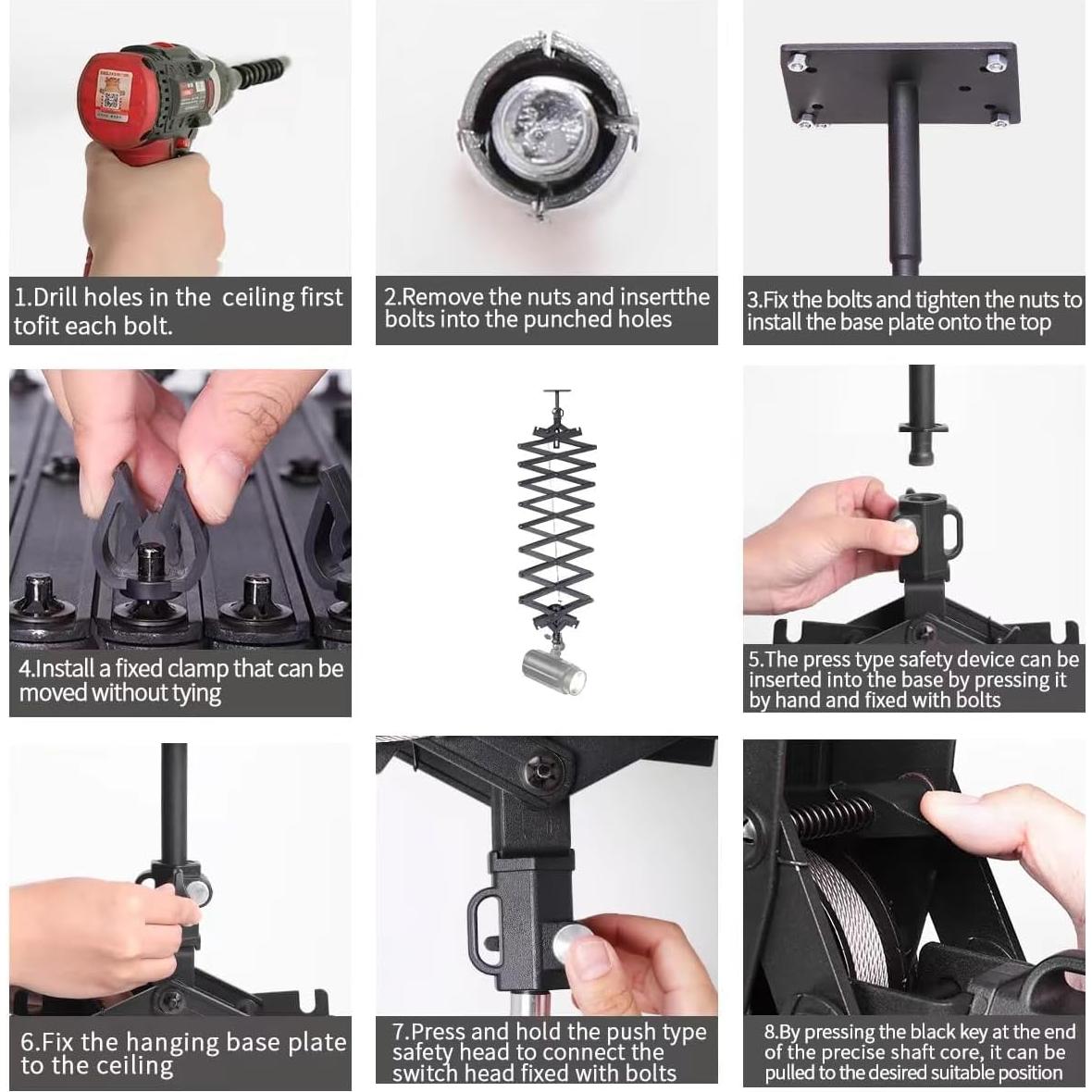 1.Drill holes in the ceiling first tofit each bolt.

2.Remove the nuts and insertthe bolts into the punched holes

3.Fix the bolts and tighten the nuts to install the base plate onto the top

4.Install a fixed clamp that can be moved without tying

5.The press type safety device can be inserted into the base by pressing it by hand and fixed with bolts

6.Fix the hanging base plate to the ceiling

7.Press and hold the push type safety head to connect the switch head fixed with bolts

8.By pressing the black key at the end of the precise shaft core, it can be pulled to the desired suitable position