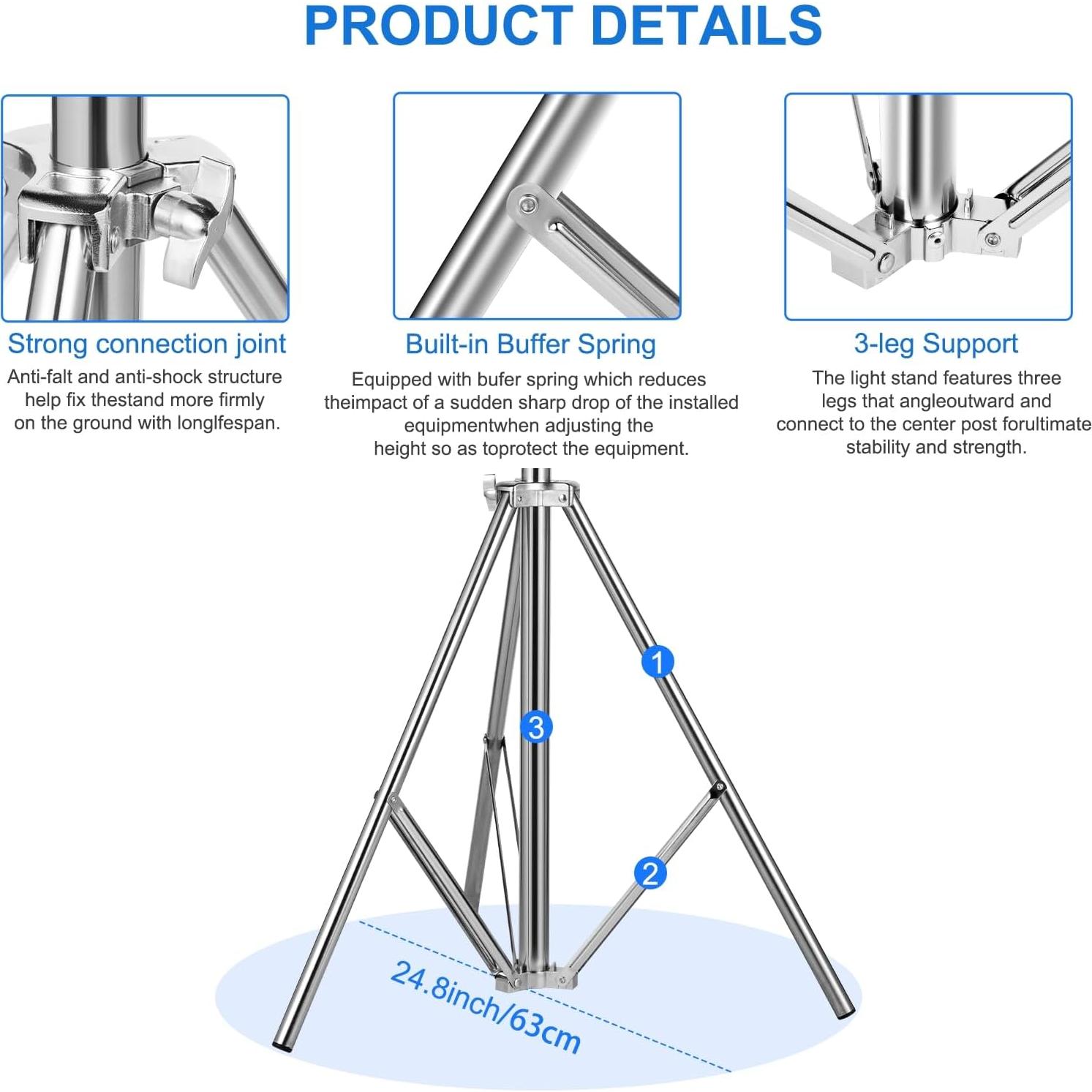 PRODUCT DETAILS

Strong connection joint

Anti-falt and anti-shock structure help fix thestand more firmly on the ground with longlfespan.

Built-in Buffer Spring

Equipped with bufer spring which reduces theimpact of a sudden sharp drop of the installed equipmentwhen adjusting the height so as toprotect the equipment.

3-leg Support

The light stand features three legs that angleoutward and connect to the center post forultimate stability and strength.

1

3

2

24.8inch/63cm