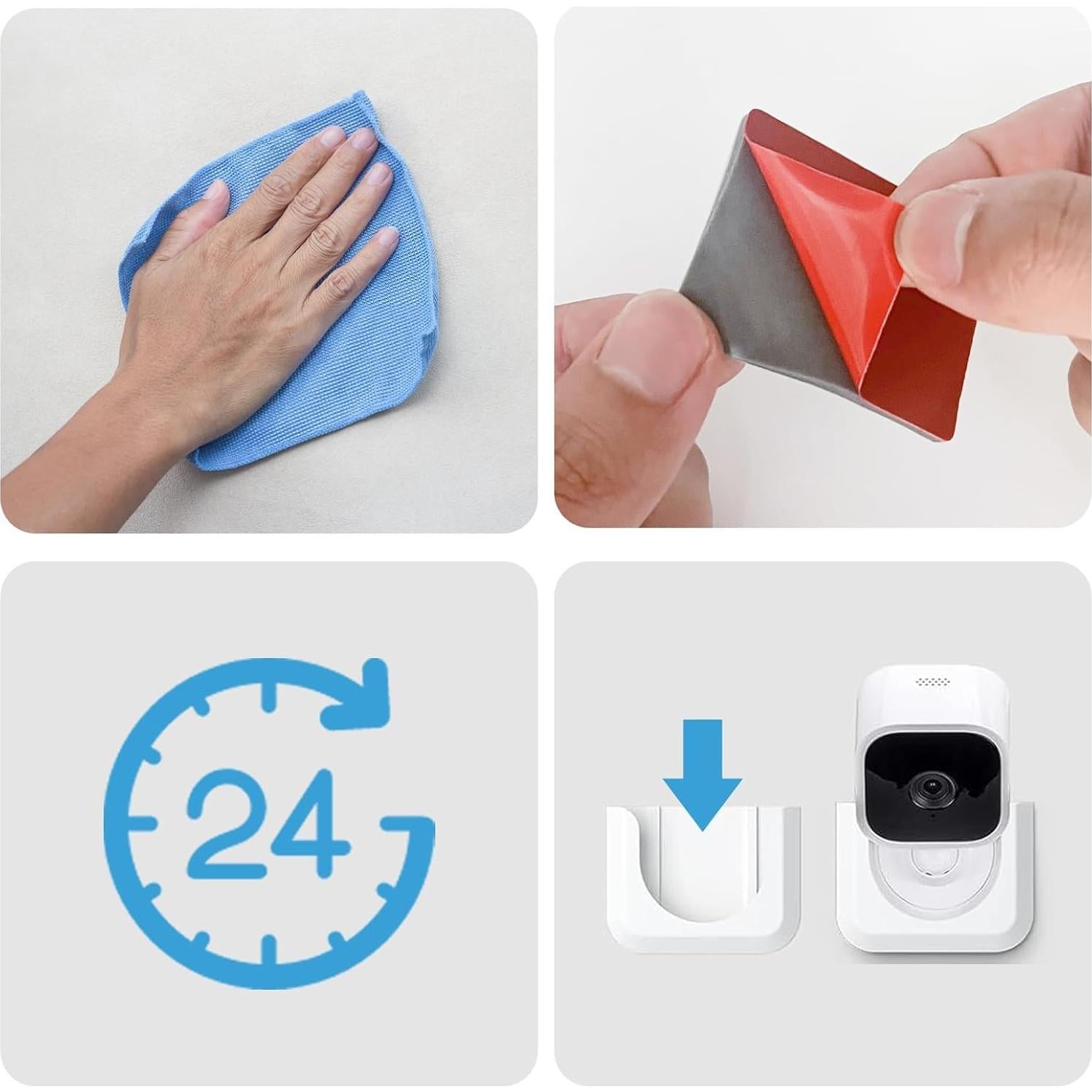 24