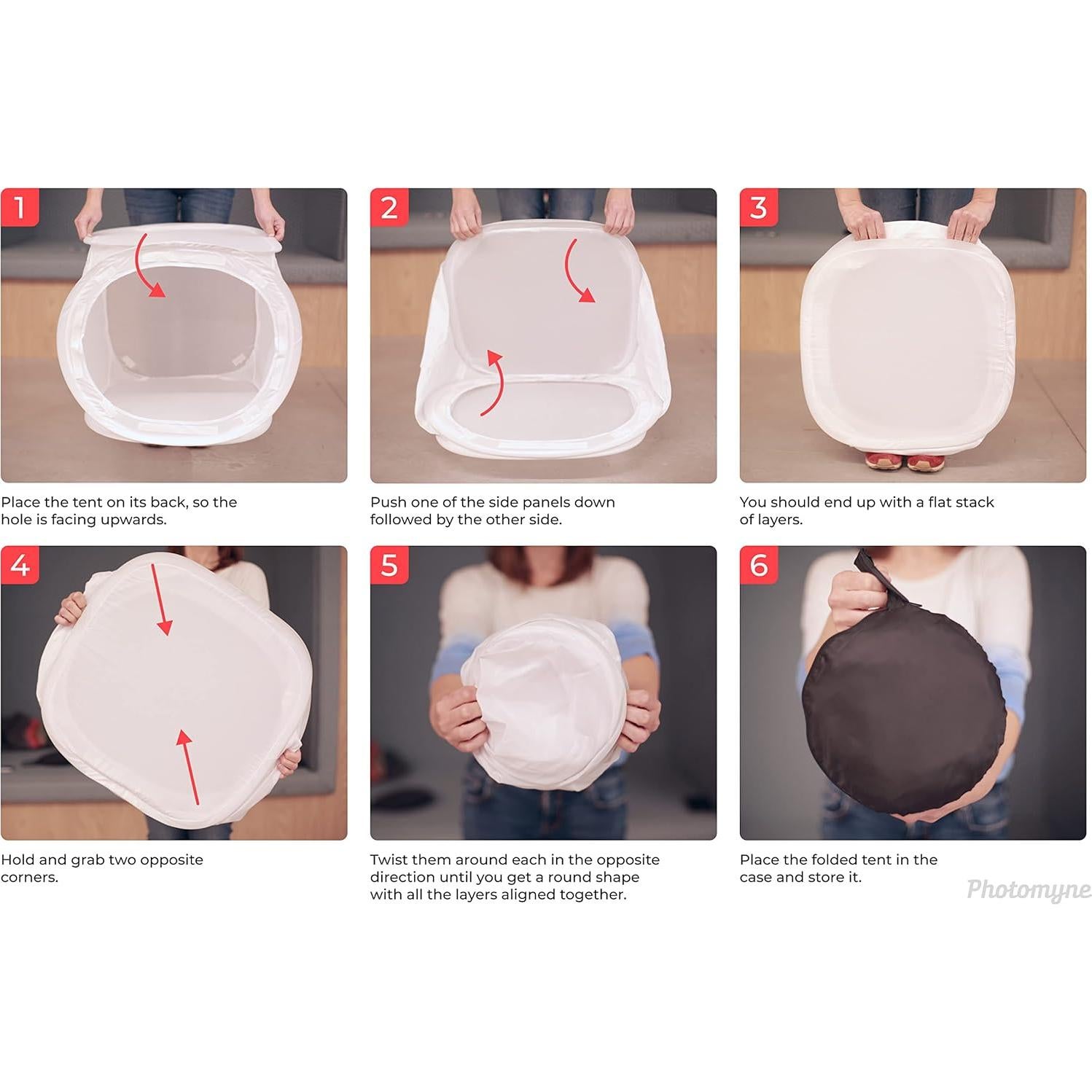 1

Place the tent on its back, so the hole is facing upwards.

2

Push one of the side panels down followed by the other side.

3

You should end up with a flat stack of layers.

4

Hold and grab two opposite corners.

5

Twist them around each in the opposite direction until you get a round shape with all the layers aligned together.

6

Place the folded tent in the case and store it.

Photomyne