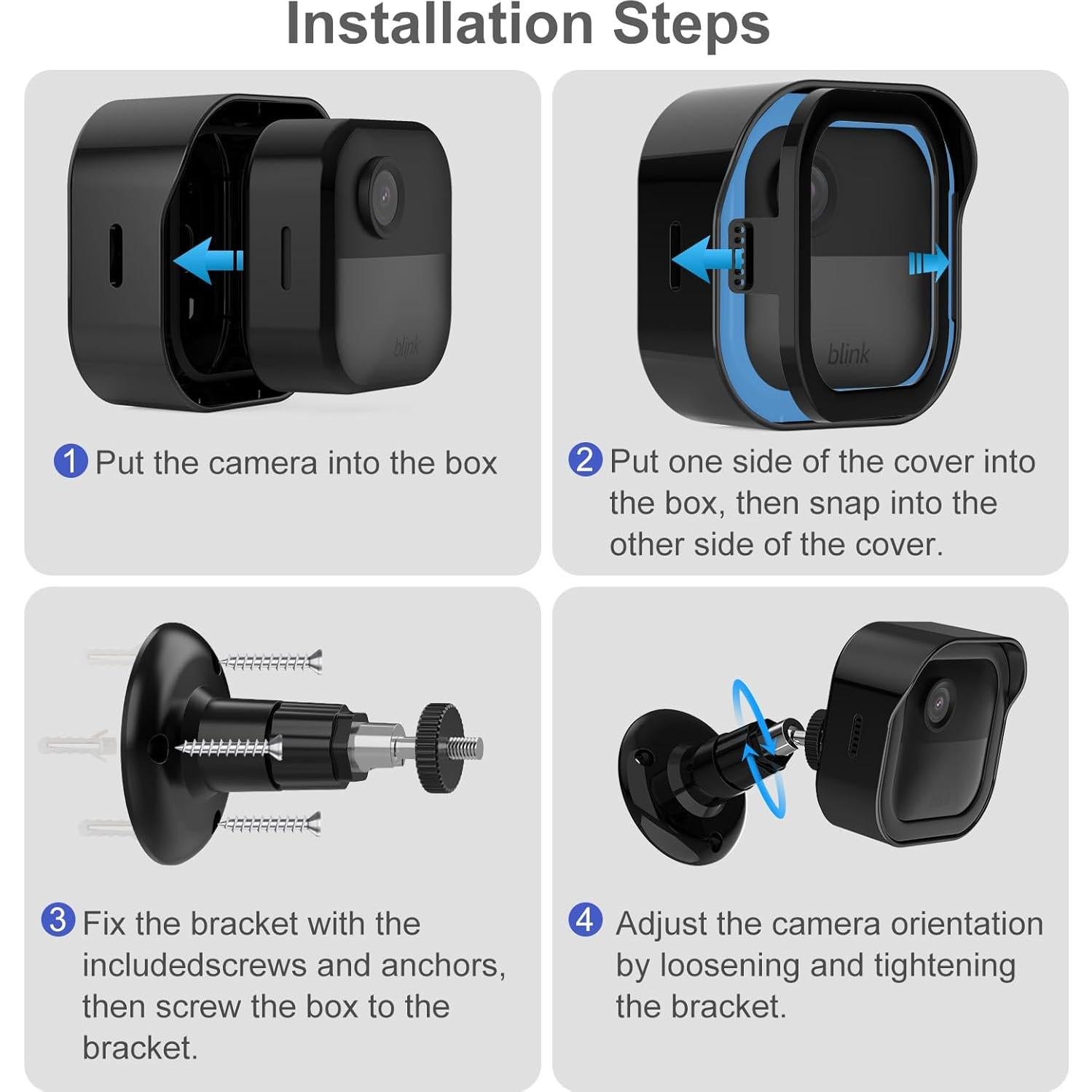 Installation Steps

blink

1 Put the camera into the box

blink

2 Put one side of the cover into the box, then snap into the other side of the cover.

3 Fix the bracket with the includedscrews and anchors, then screw the box to the bracket.

4 Adjust the camera orientation by loosening and tightening the bracket.