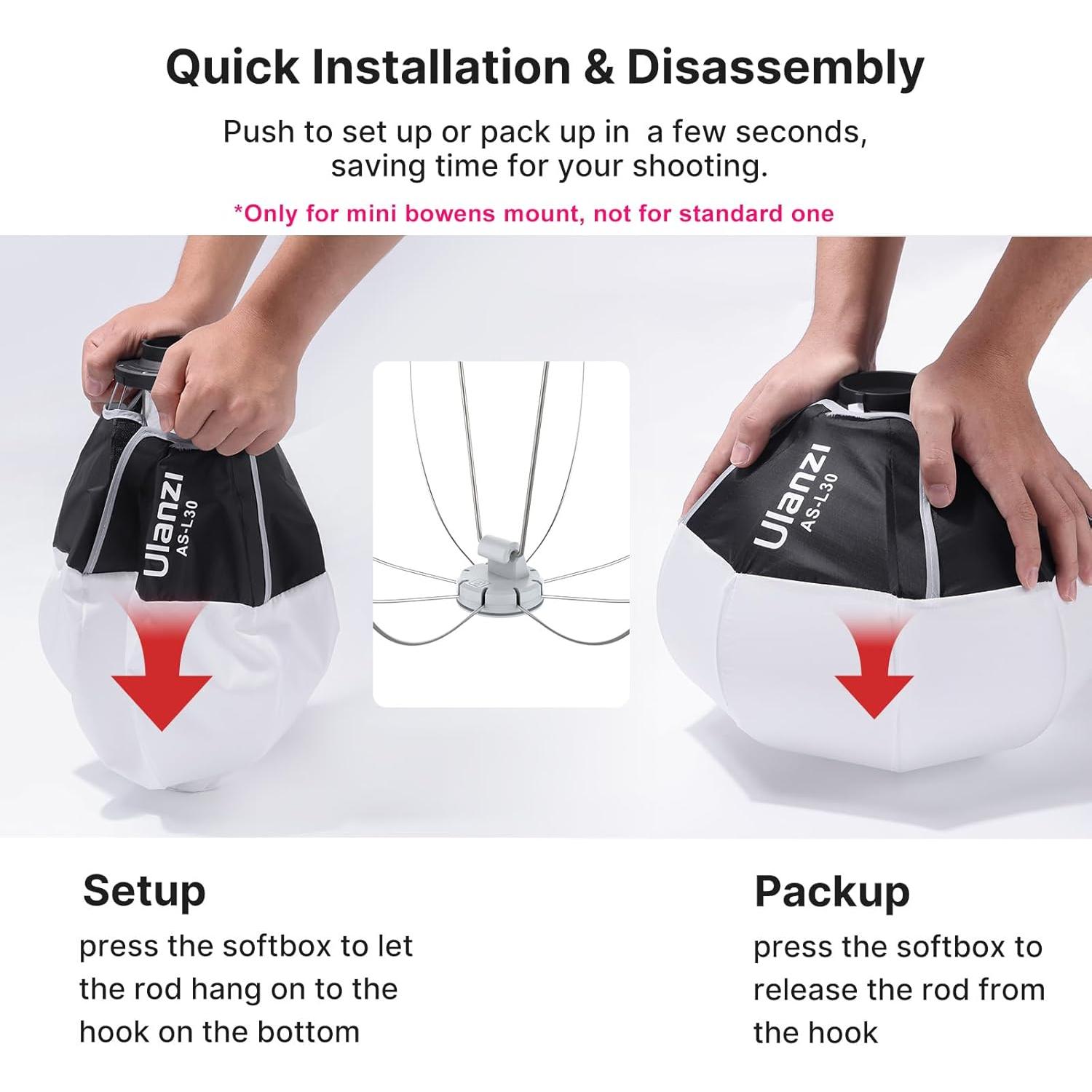 Quick Installation & Disassembly

Push to set up or pack up in  a few seconds, saving time for your shooting.

*Only for mini bowens mount, not for standard one

Ulanzi
AS-L30

Ulanzi
AS-L30

Setup
press the softbox to let the rod hang on to the hook on the bottom

Packup
press the softbox to release the rod from the hook