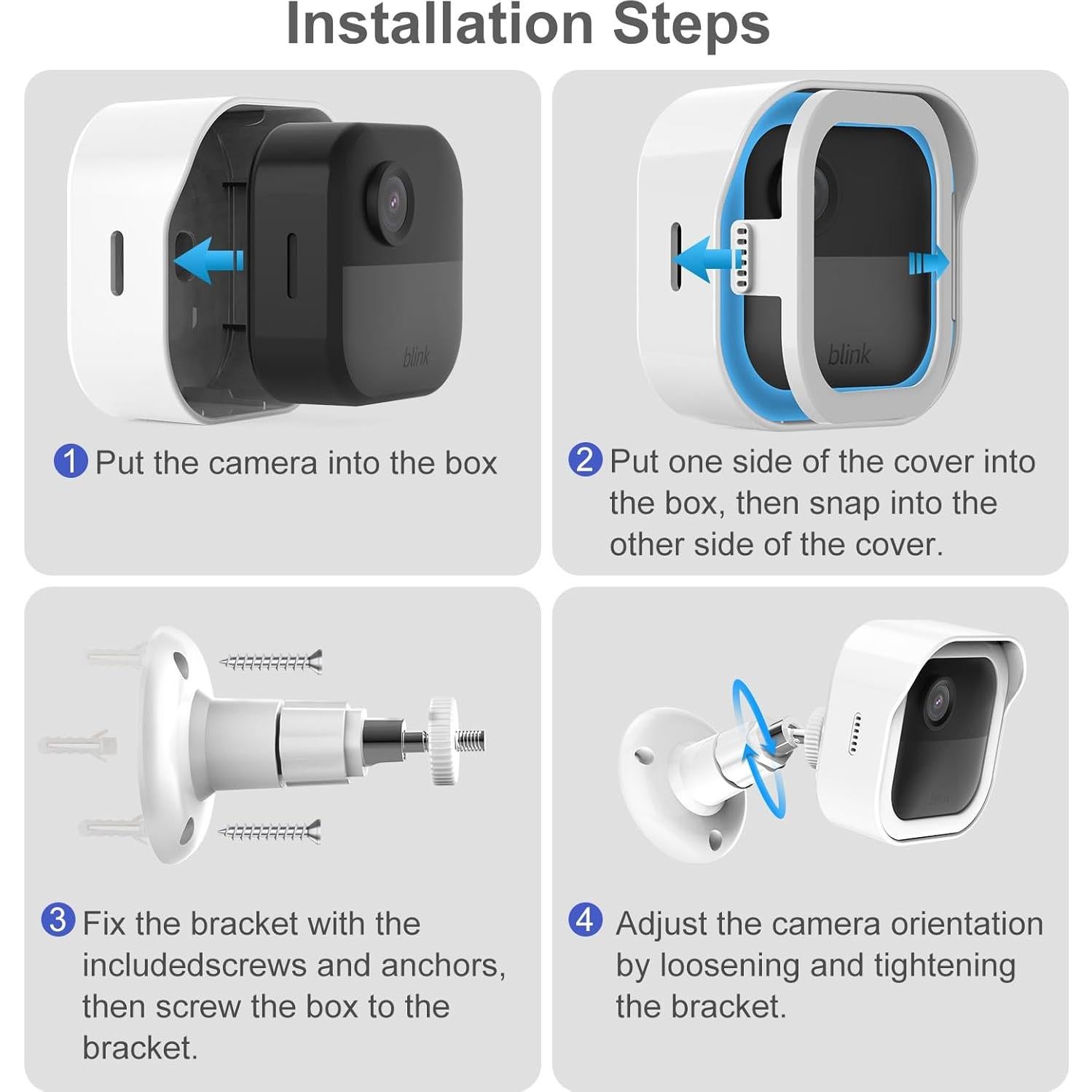 Installation Steps

blink

1 Put the camera into the box

blink

2 Put one side of the cover into the box, then snap into the other side of the cover.

3 Fix the bracket with the includedscrews and anchors, then screw the box to the bracket.

4 Adjust the camera orientation by loosening and tightening the bracket.