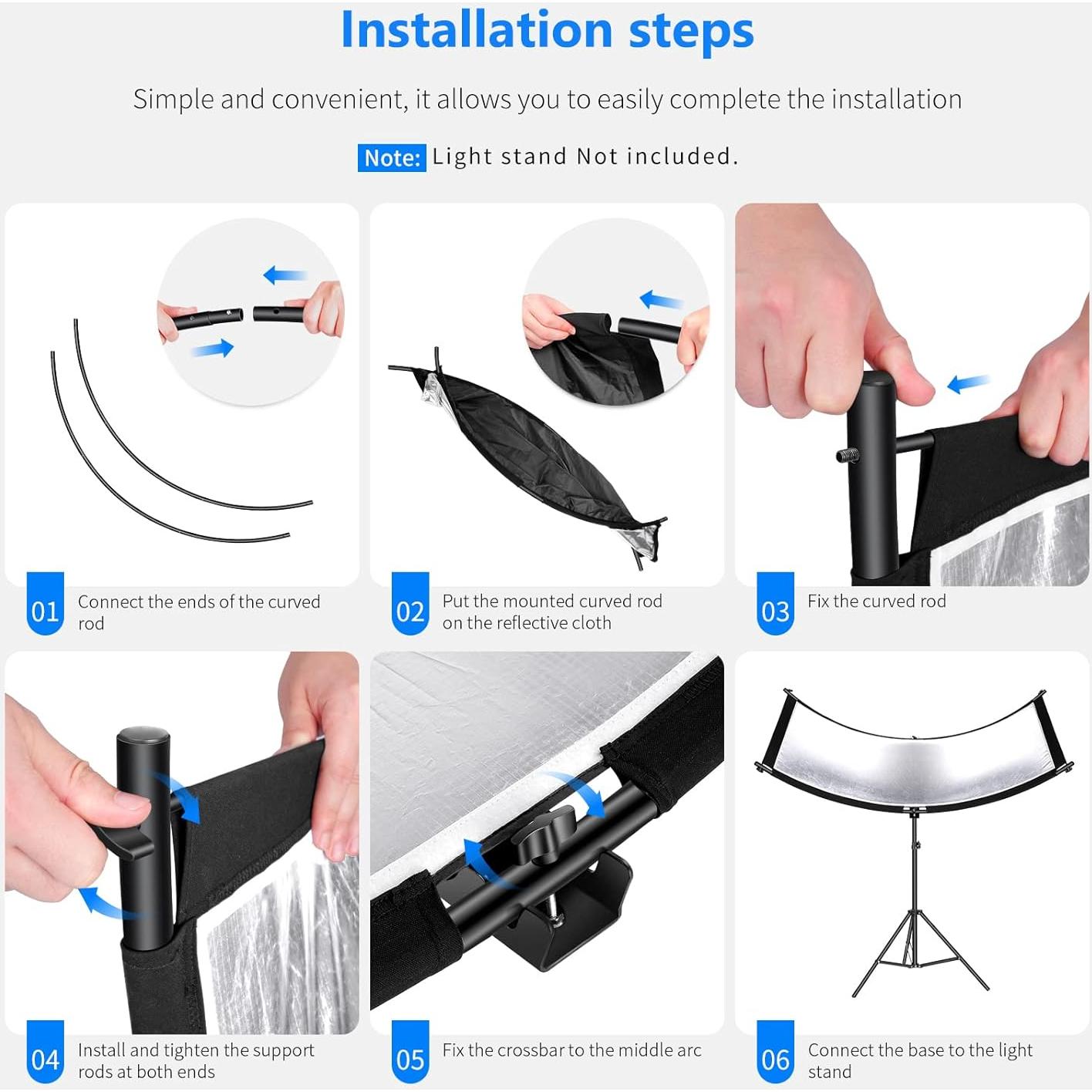 Installation steps

Simple and convenient, it allows you to easily complete the installation

Note: Light stand Not included.

01 Connect the ends of the curved rod

02 Put the mounted curved rod on the reflective cloth

03 Fix the curved rod

04 Install and tighten the support rods at both ends

05 Fix the crossbar to the middle arc

06 Connect the base to the light stand