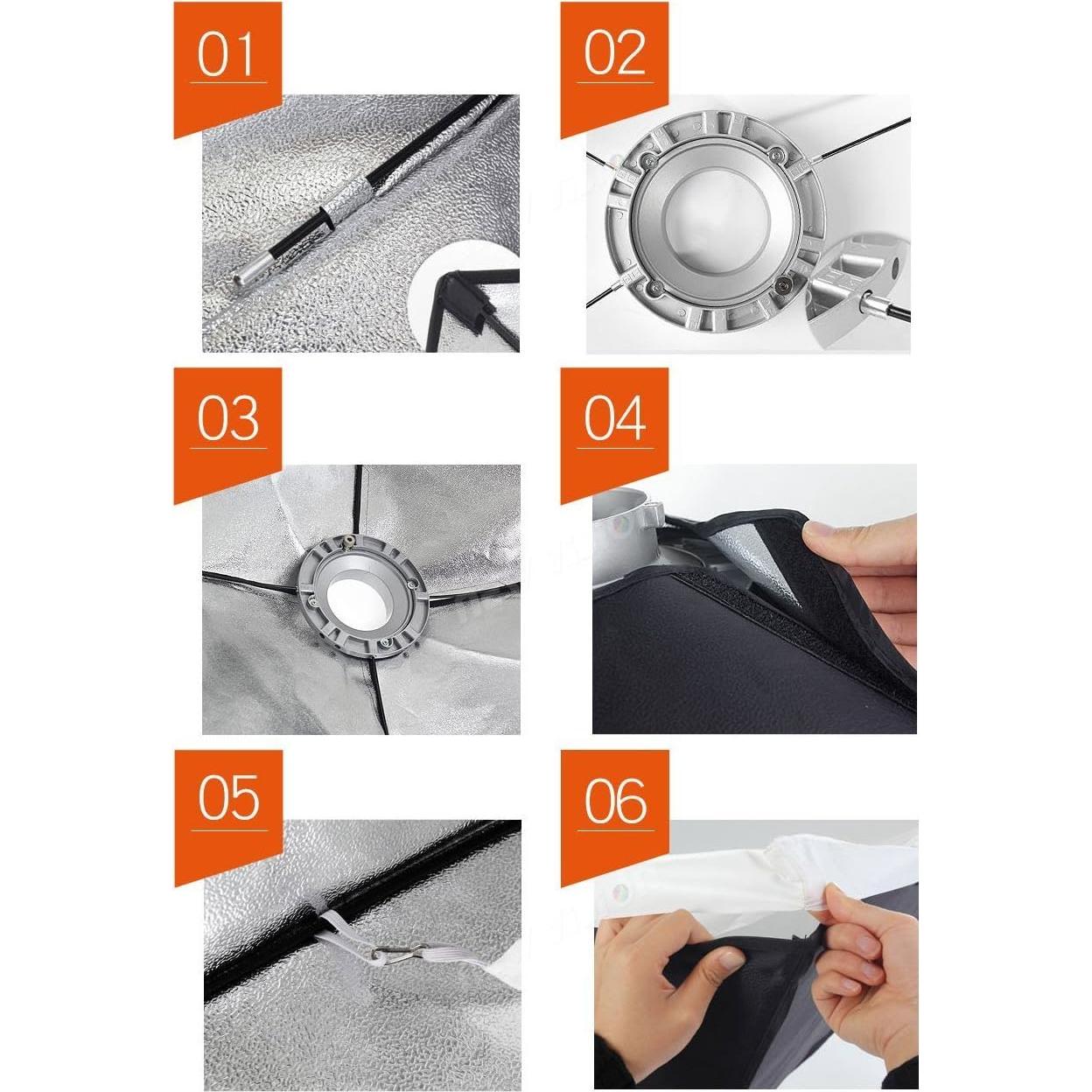 01

02

03

04

05

06