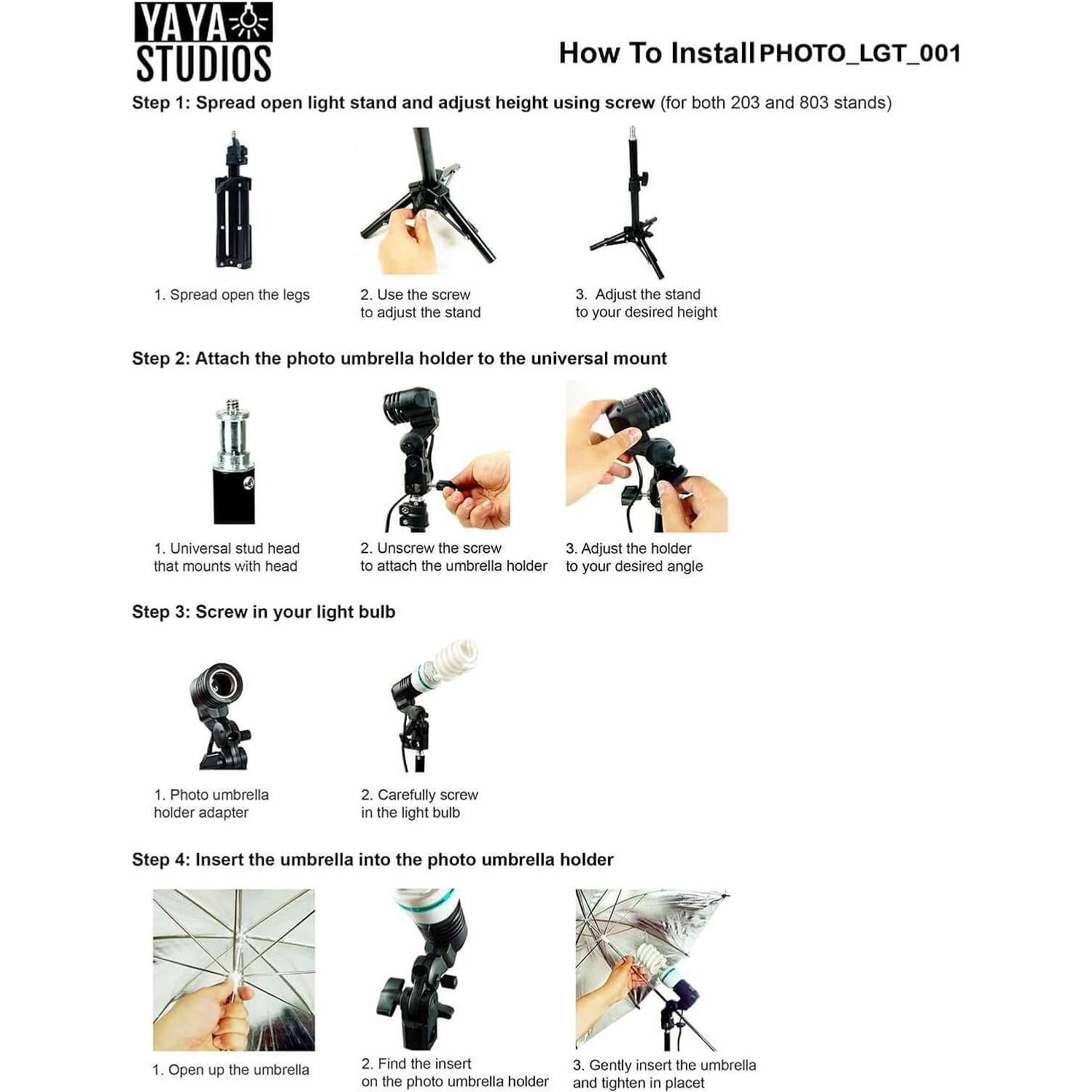 YAYA STUDIOS

How To Install PHOTO_LGT_001

Step 1: Spread open light stand and adjust height using screw (for both 203 and 803 stands)

1. Spread open the legs

2. Use the screw to adjust the stand

3. Adjust the stand to your desired height

Step 2: Attach the photo umbrella holder to the universal mount

1. Universal stud head that mounts with head

2. Unscrew the screw to attach the umbrella holder

3. Adjust the holder to your desired angle

Step 3: Screw in your light bulb

1. Photo umbrella holder adapter

2. Carefully screw in the light bulb

Step 4: Insert the umbrella into the photo umbrella holder

1. Open up the umbrella

2. Find the insert on the photo umbrella holder

3. Gently insert the umbrella and tighten in placet