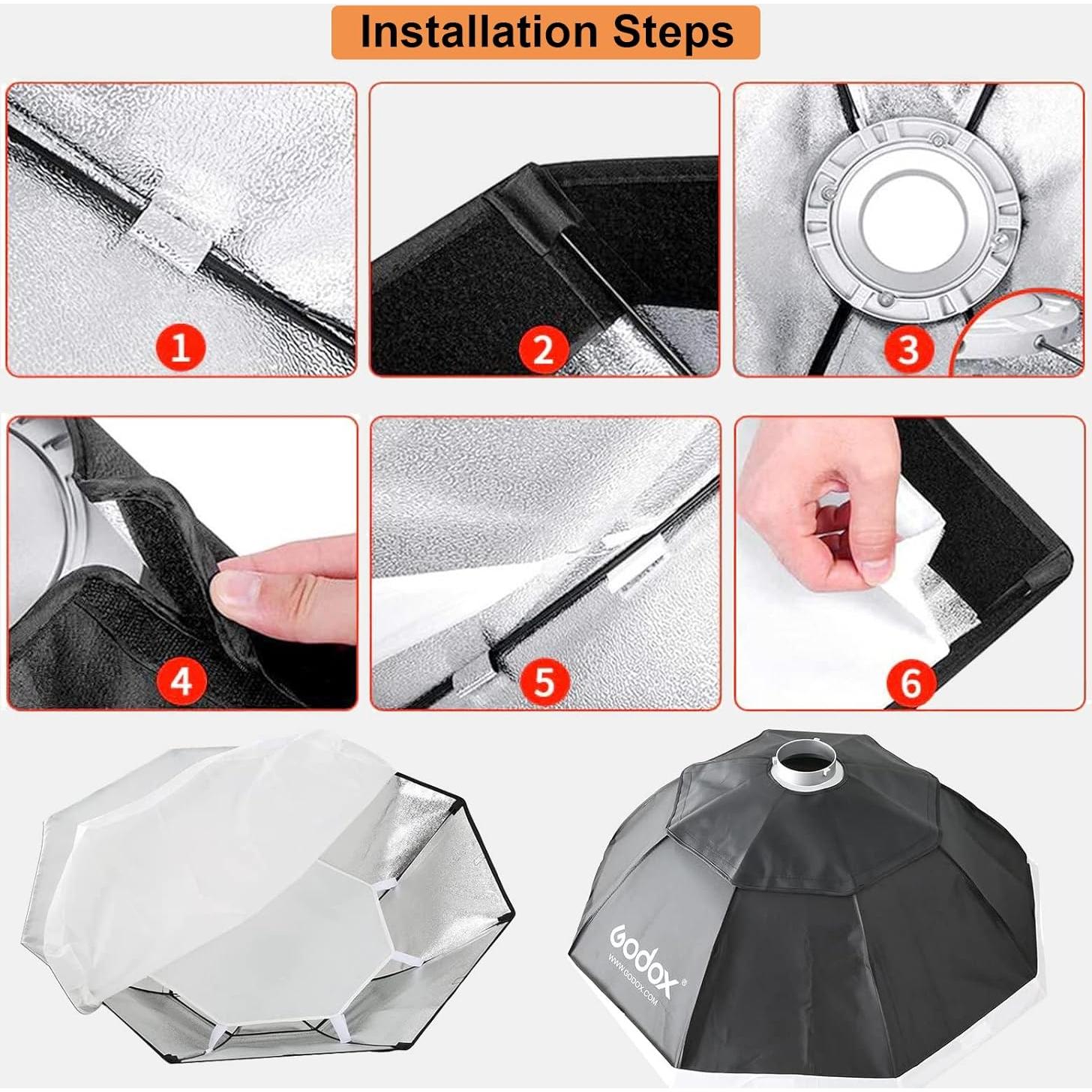 Installation Steps

1

2

3

4

5

6

Godox®
WWW.GODOX.COM