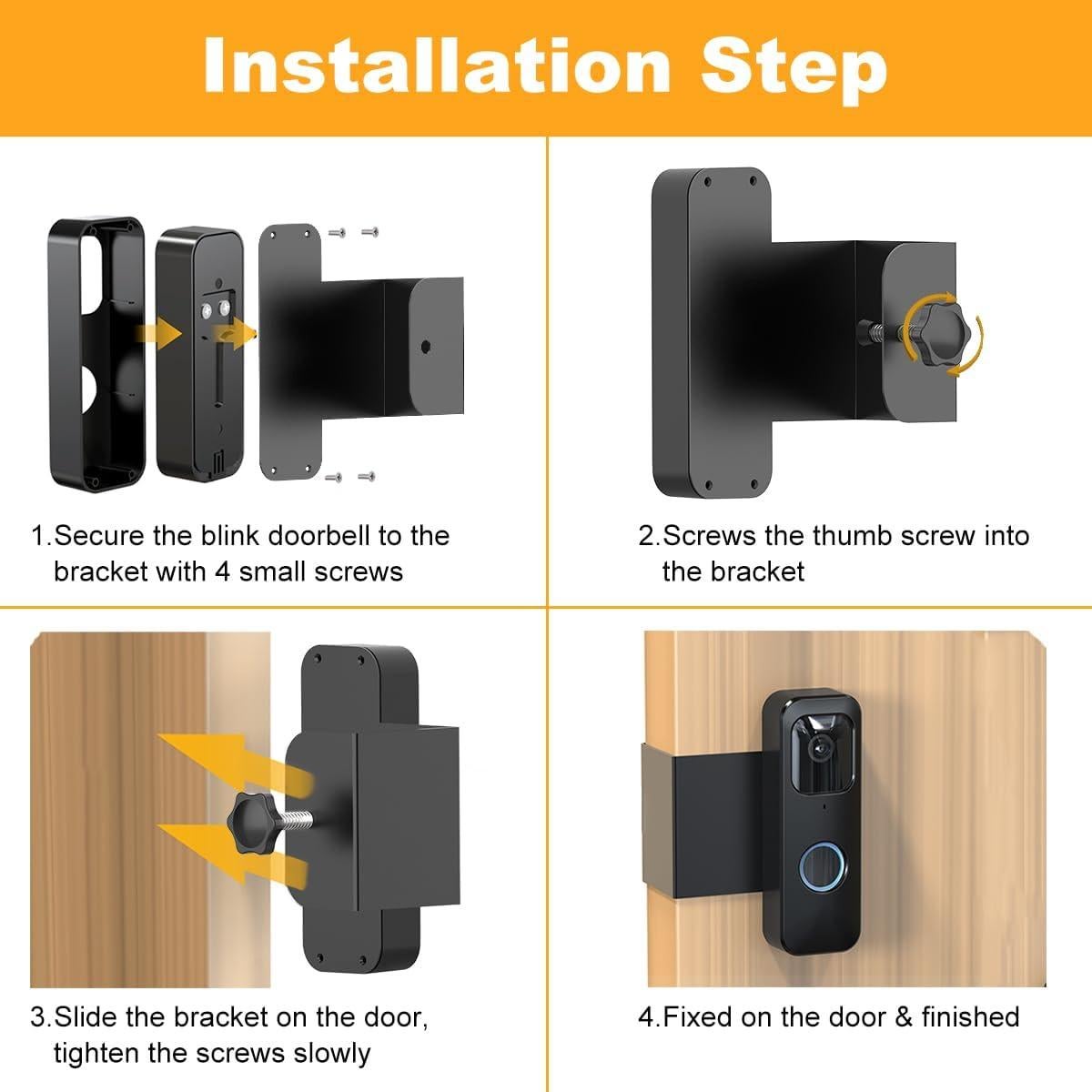 Installation Step

1.Secure the blink doorbell to the bracket with 4 small screws

2.Screws the thumb screw into the bracket

3.Slide the bracket on the door, tighten the screws slowly

4.Fixed on the door & finished