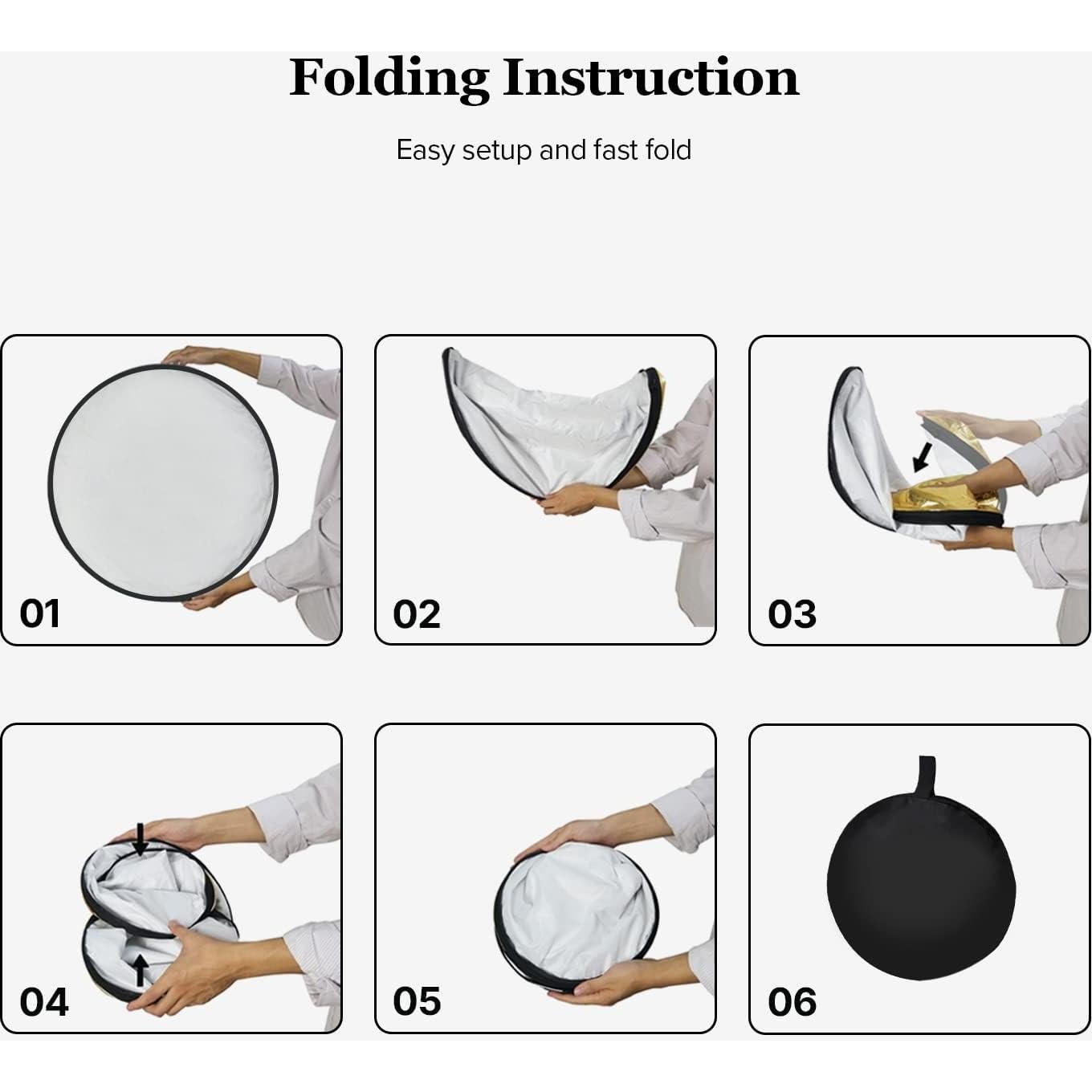 Folding Instruction

Easy setup and fast fold

01

02

03

04

05

06