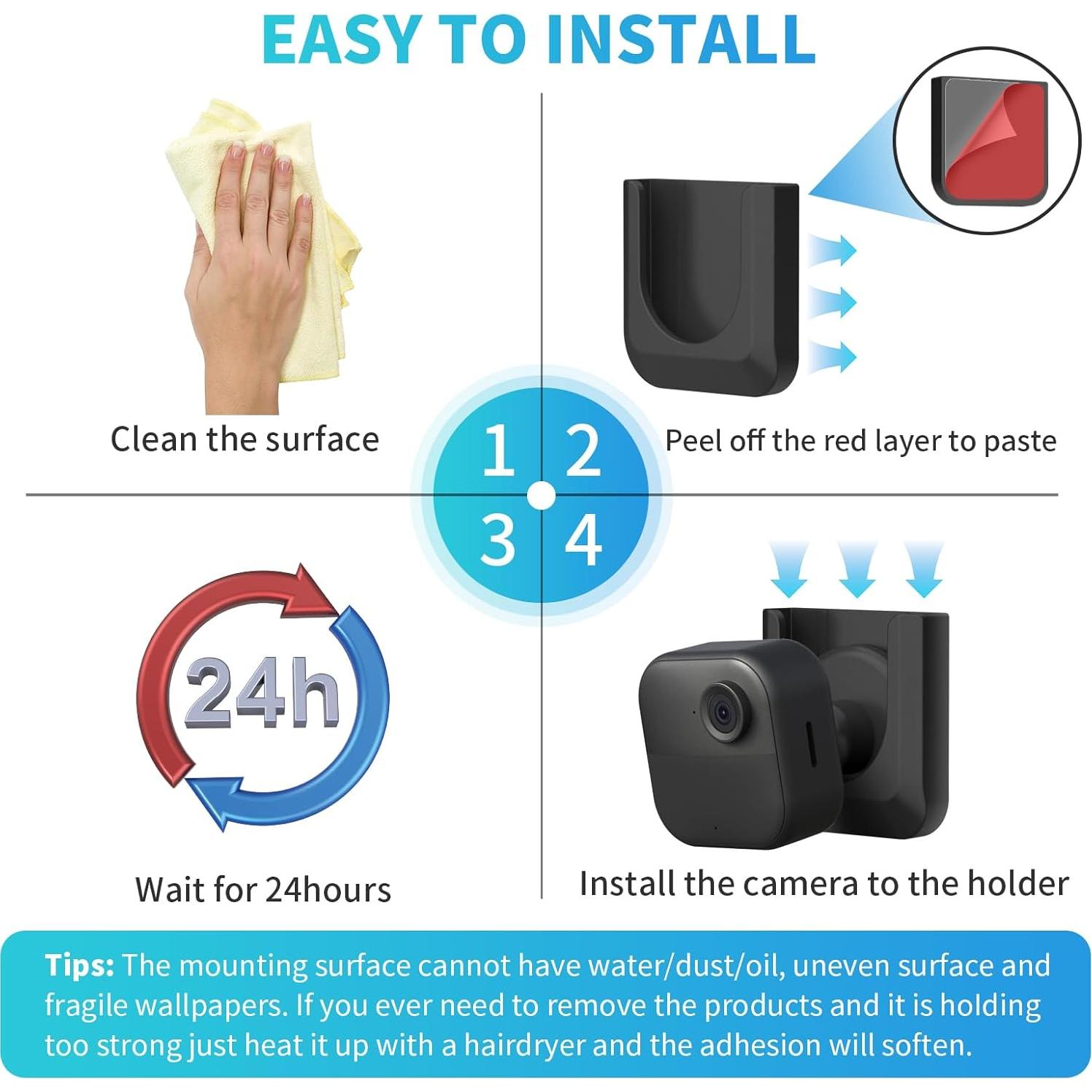 EASY TO INSTALL

Clean the surface

1 2

Peel off the red layer to paste

3 4

24h

Wait for 24hours

Install the camera to the holder

Tips: The mounting surface cannot have water/dust/oil, uneven surface and fragile wallpapers. If you ever need to remove the products and it is holding too strong just heat it up with a hairdryer and the adhesion will soften.