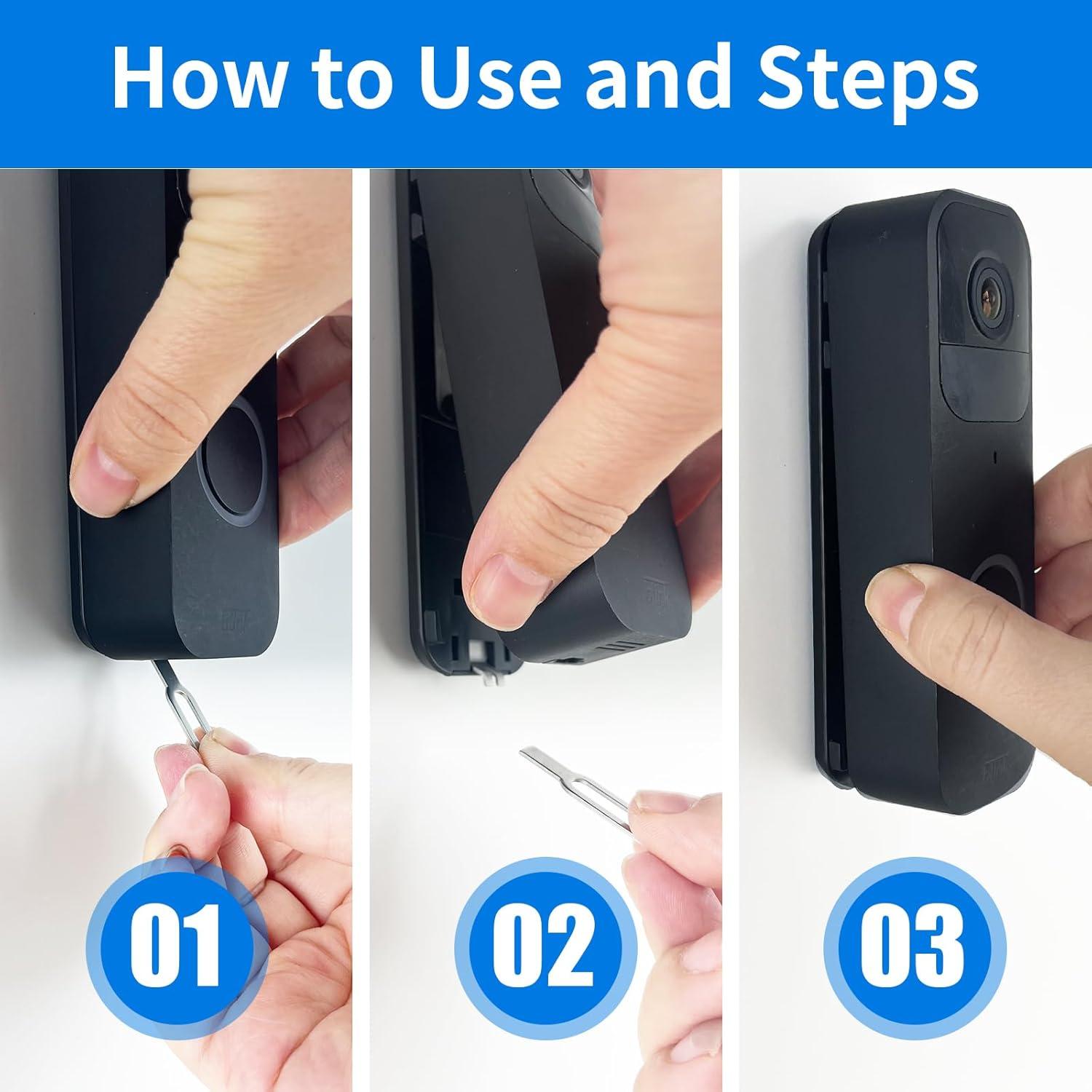 How to Use and Steps

01

02

03