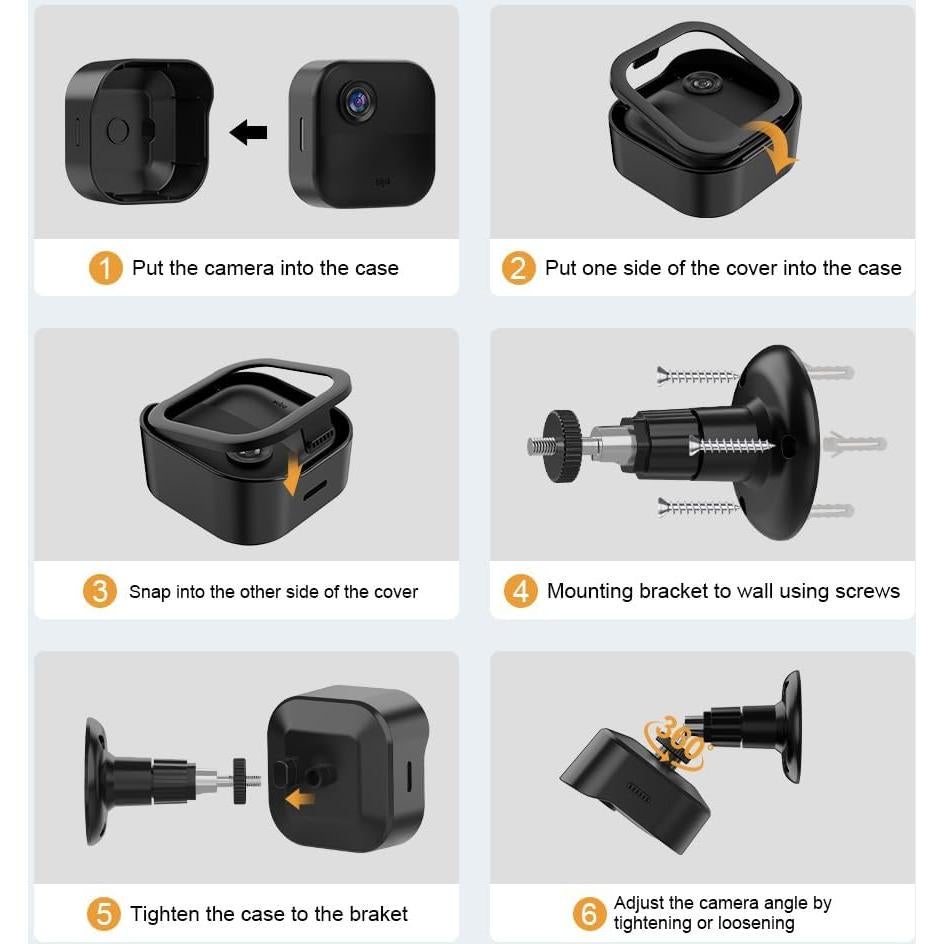 1 Put the camera into the case

2 Put one side of the cover into the case

3 Snap into the other side of the cover

4 Mounting bracket to wall using screws

5 Tighten the case to the braket

360°

6 Adjust the camera angle by tightening or loosening