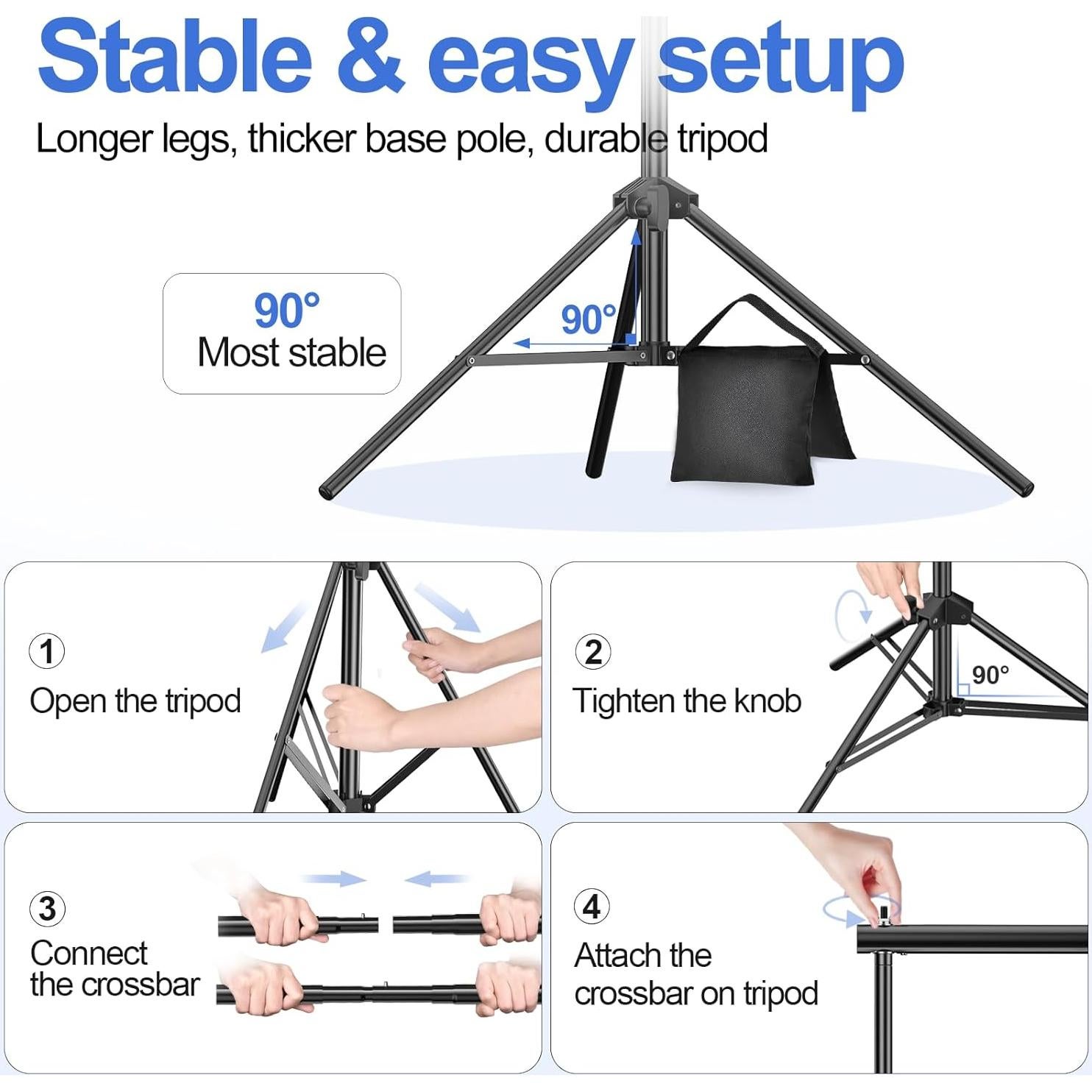 Stable & easy setup

Longer legs, thicker base pole, durable tripod

90°
Most stable

90°

1
Open the tripod

2
Tighten the knob

90°

3
Connect the crossbar

4
Attach the crossbar on tripod