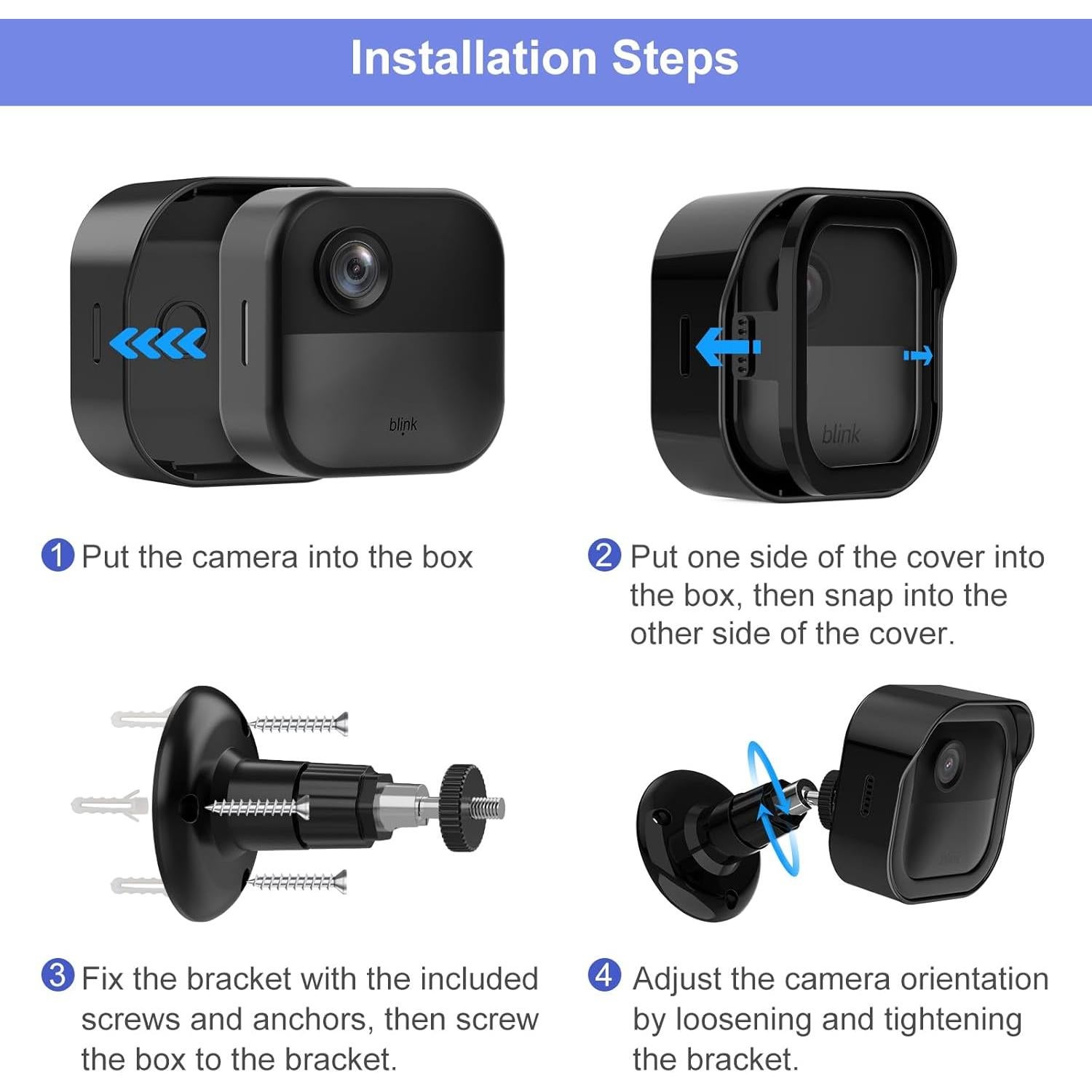 Installation Steps

blink

blink

1 Put the camera into the box

2 Put one side of the cover into the box, then snap into the other side of the cover.

3 Fix the bracket with the included screws and anchors, then screw the box to the bracket.

4 Adjust the camera orientation by loosening and tightening the bracket.