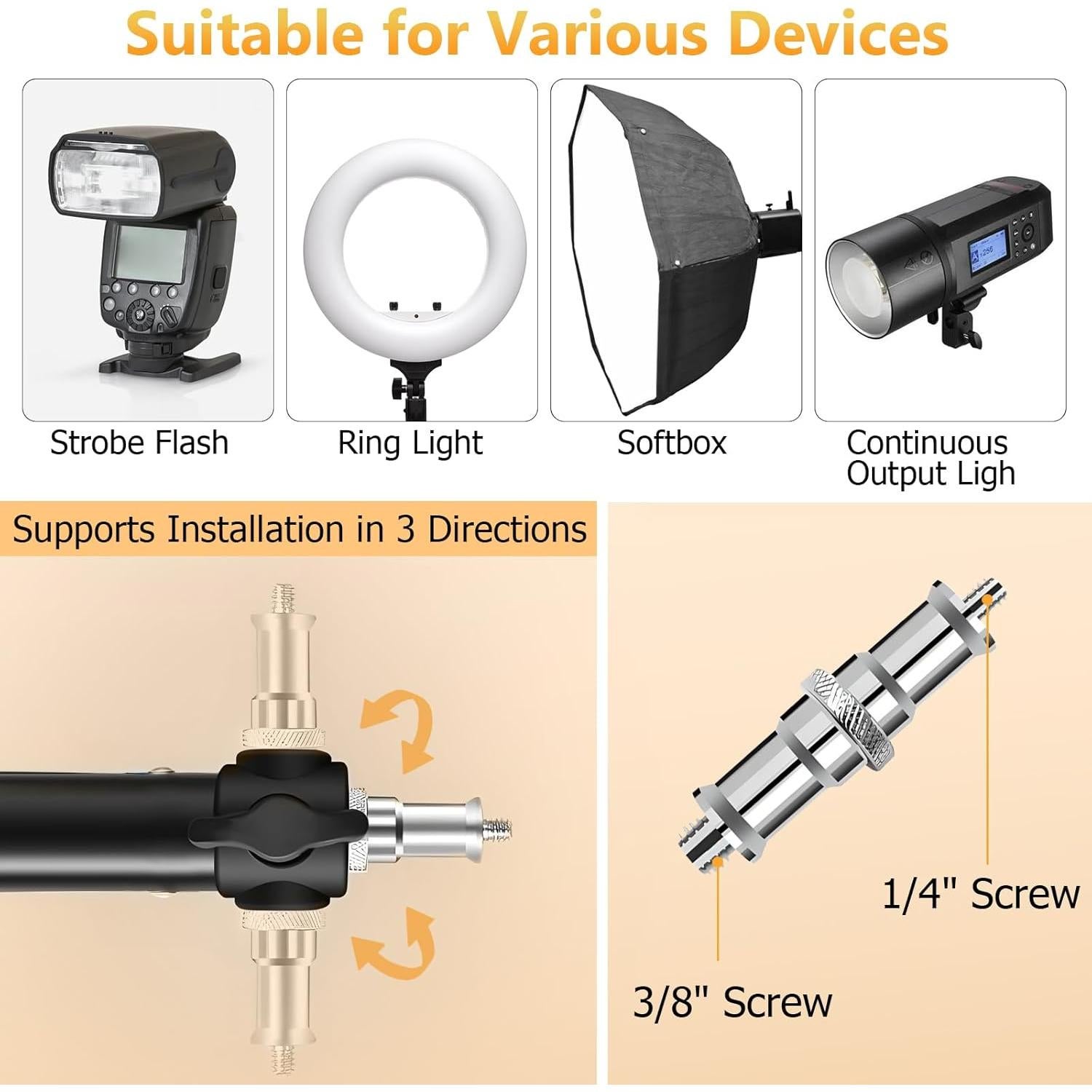 Suitable for Various Devices

Strobe Flash

Ring Light

Softbox

Continuous Output Ligh

Supports Installation in 3 Directions

1/4" Screw

3/8" Screw