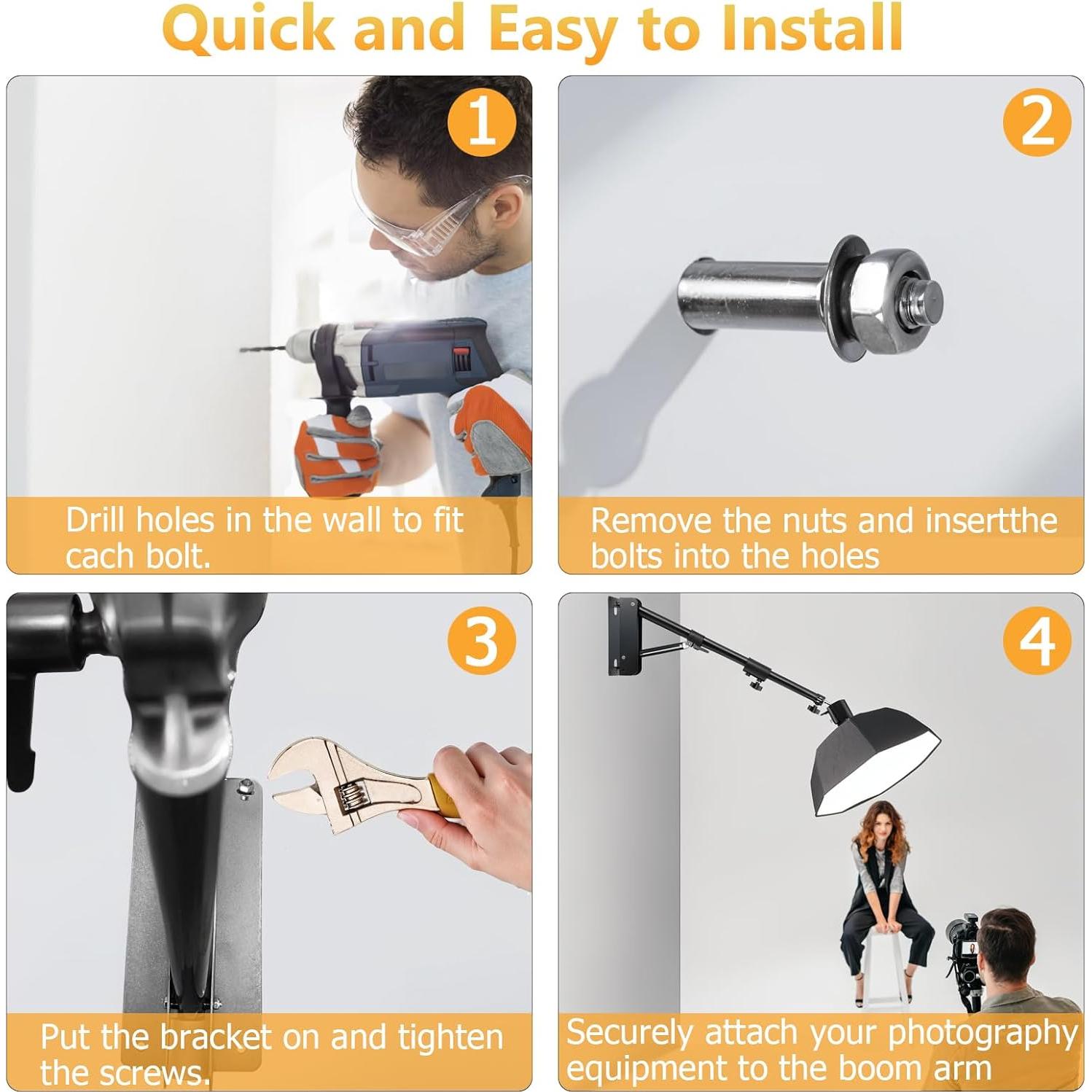 Quick and Easy to Install

1

Drill holes in the wall to fit cach bolt.

2

Remove the nuts and insertthe bolts into the holes

3

Put the bracket on and tighten the screws.

4

Securely attach your photography equipment to the boom arm