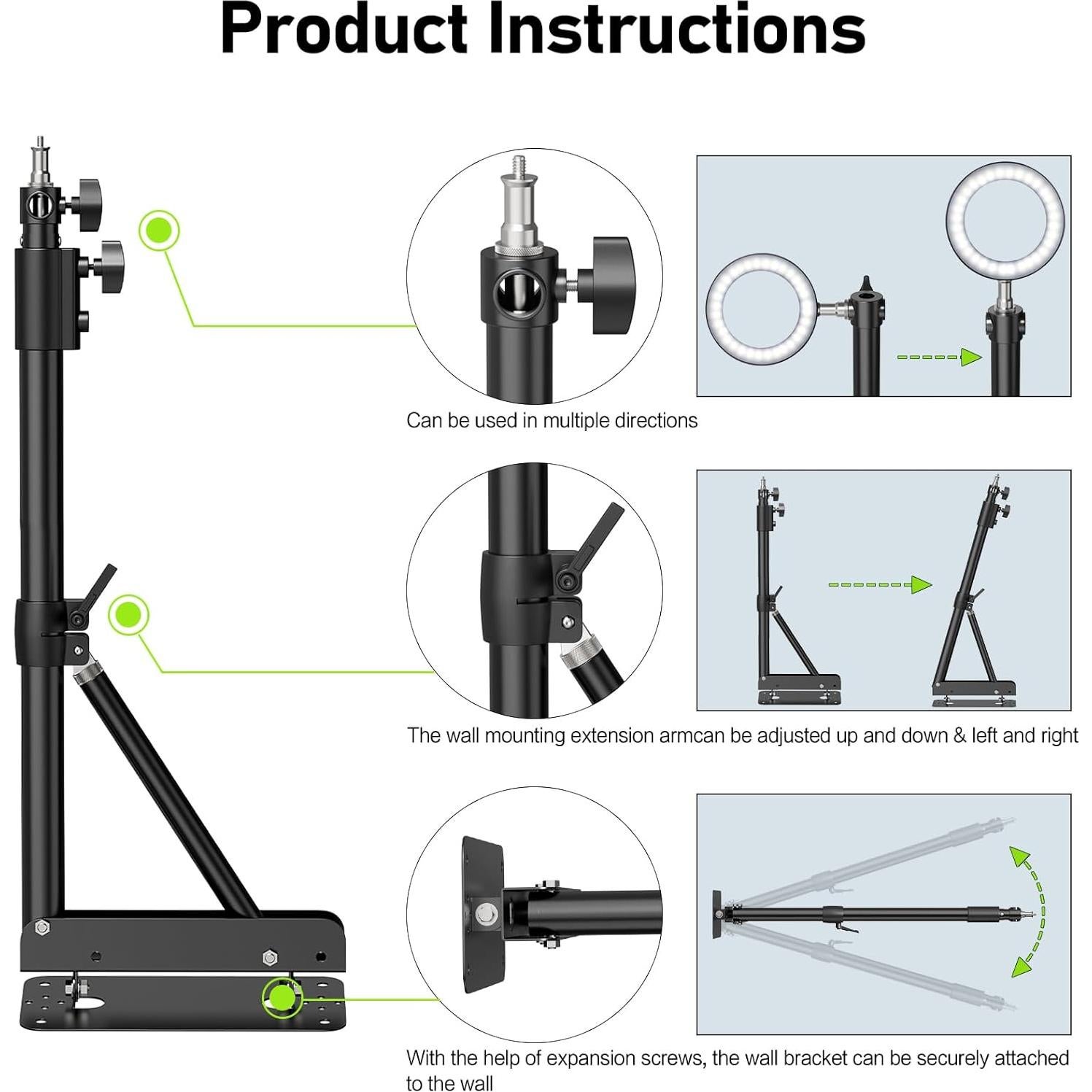 Product Instructions

Can be used in multiple directions

The wall mounting extension armcan be adjusted up and down & left and right

With the help of expansion screws, the wall bracket can be securely attached to the wall