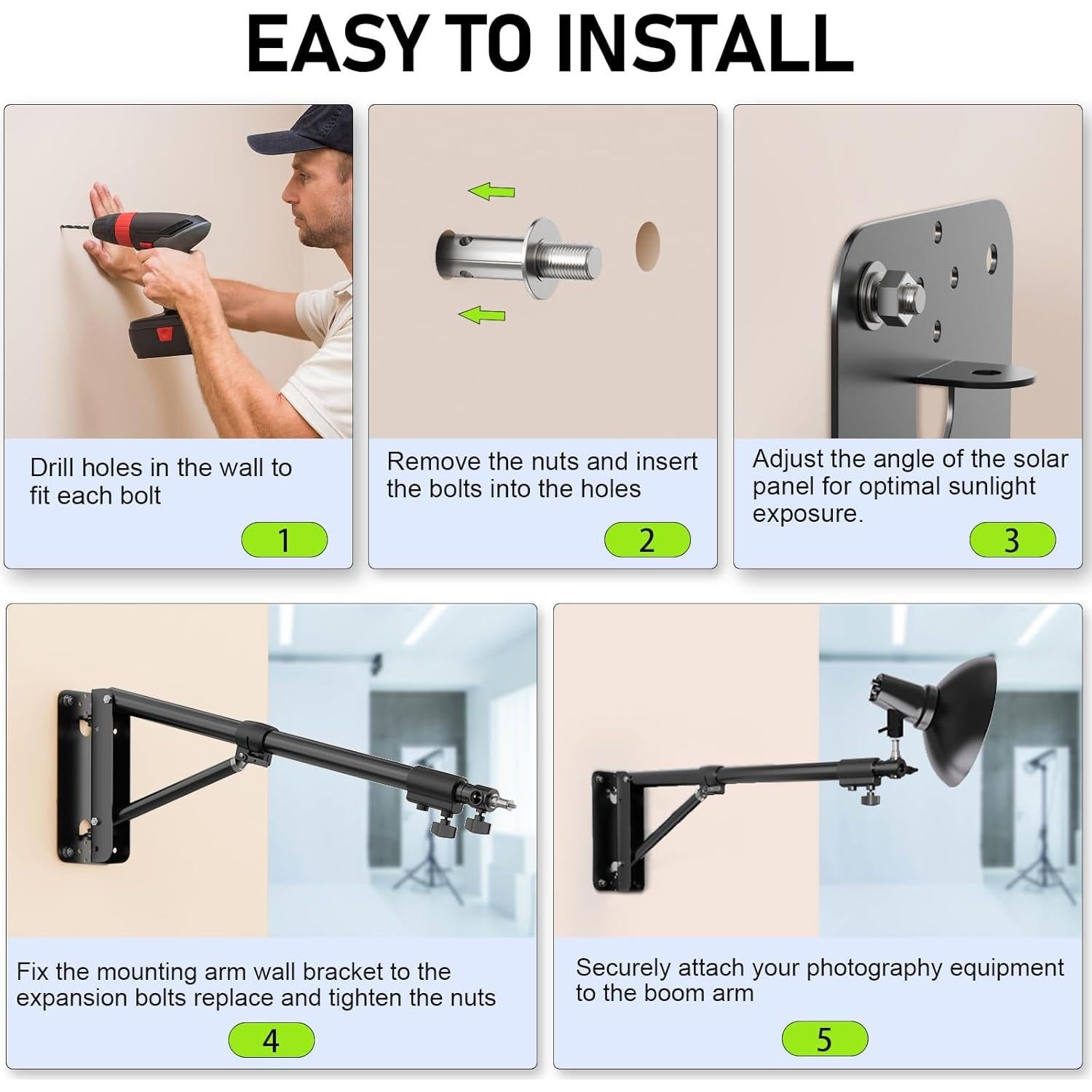 EASY TO INSTALL

Drill holes in the wall to fit each bolt

1

Remove the nuts and insert the bolts into the holes

2

Adjust the angle of the solar panel for optimal sunlight exposure.

3

Fix the mounting arm wall bracket to the expansion bolts replace and tighten the nuts

4

Securely attach your photography equipment to the boom arm

5