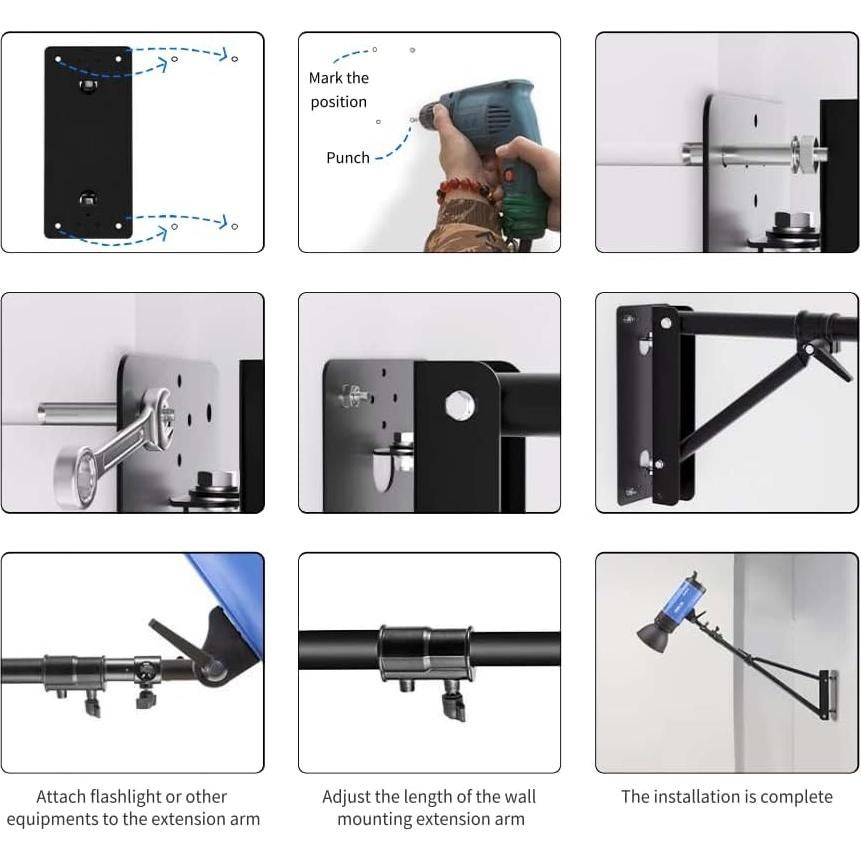 Mark the position

Punch

Attach flashlight or other equipments to the extension arm

Adjust the length of the wall mounting extension arm

The installation is complete