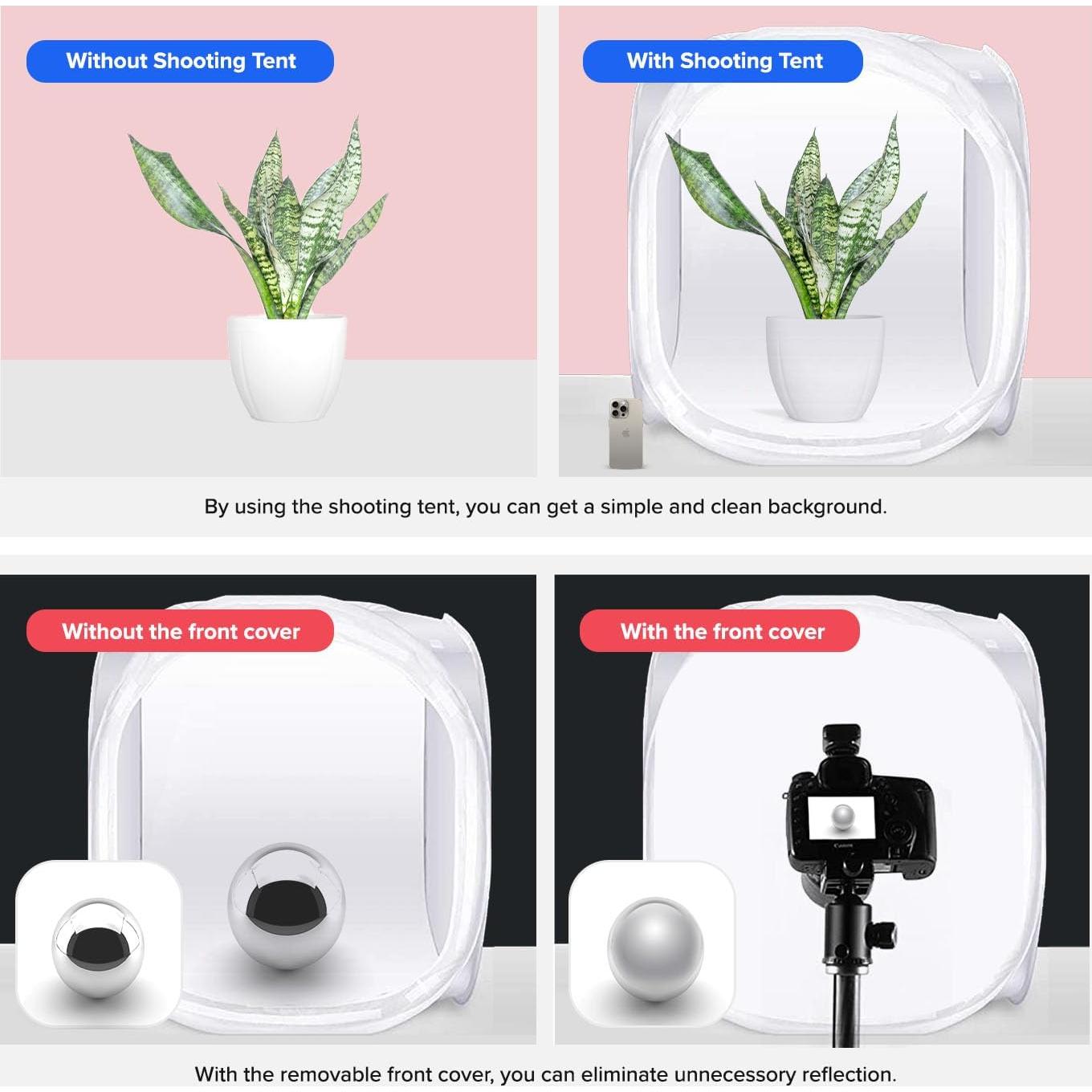 Without Shooting Tent

With Shooting Tent

By using the shooting tent, you can get a simple and clean background.

Without the front cover

With the front cover

Canon

With the removable front cover, you can eliminate unnecessory reflection.