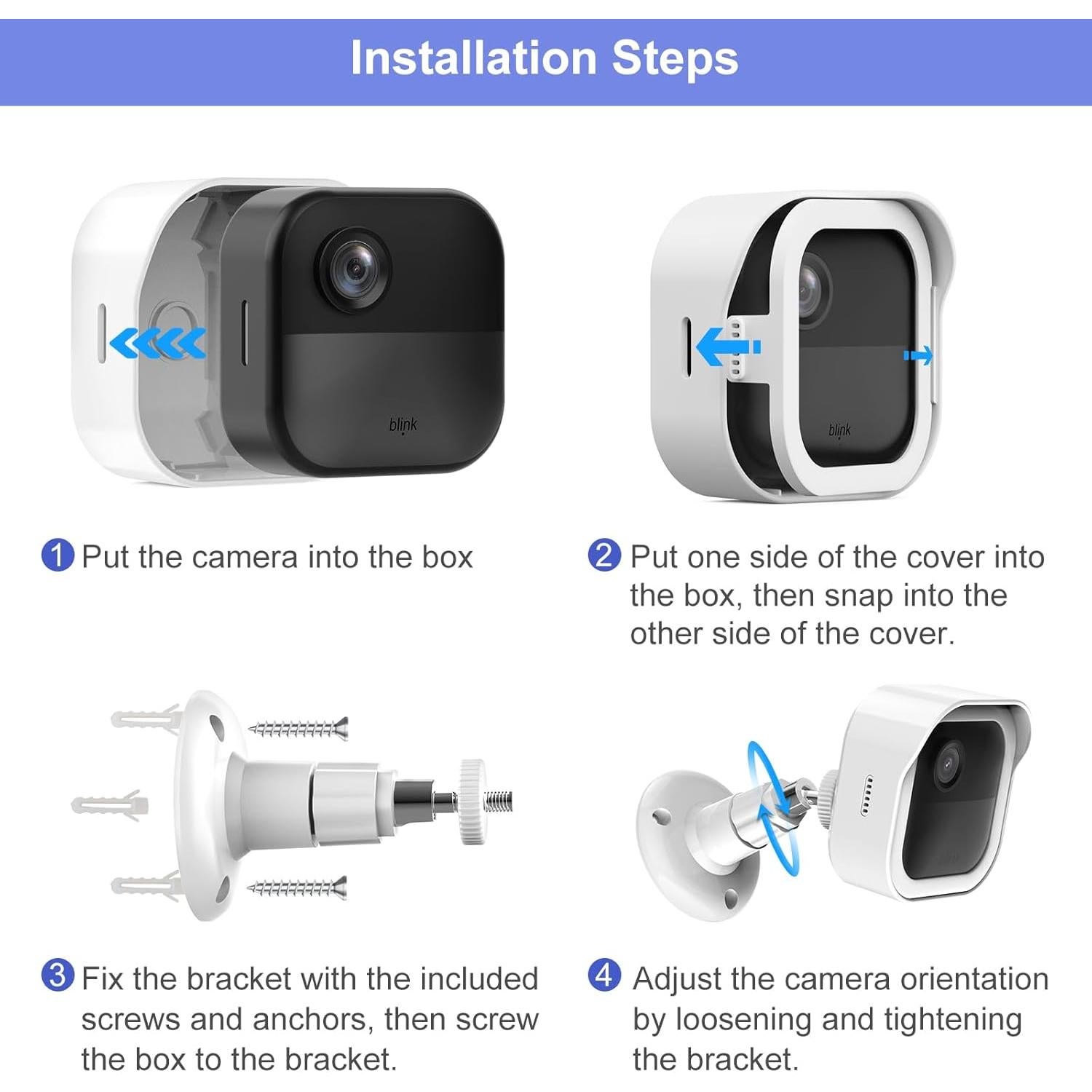 Installation Steps

blink

blink

1 Put the camera into the box

2 Put one side of the cover into the box, then snap into the other side of the cover.

3 Fix the bracket with the included screws and anchors, then screw the box to the bracket.

4 Adjust the camera orientation by loosening and tightening the bracket.