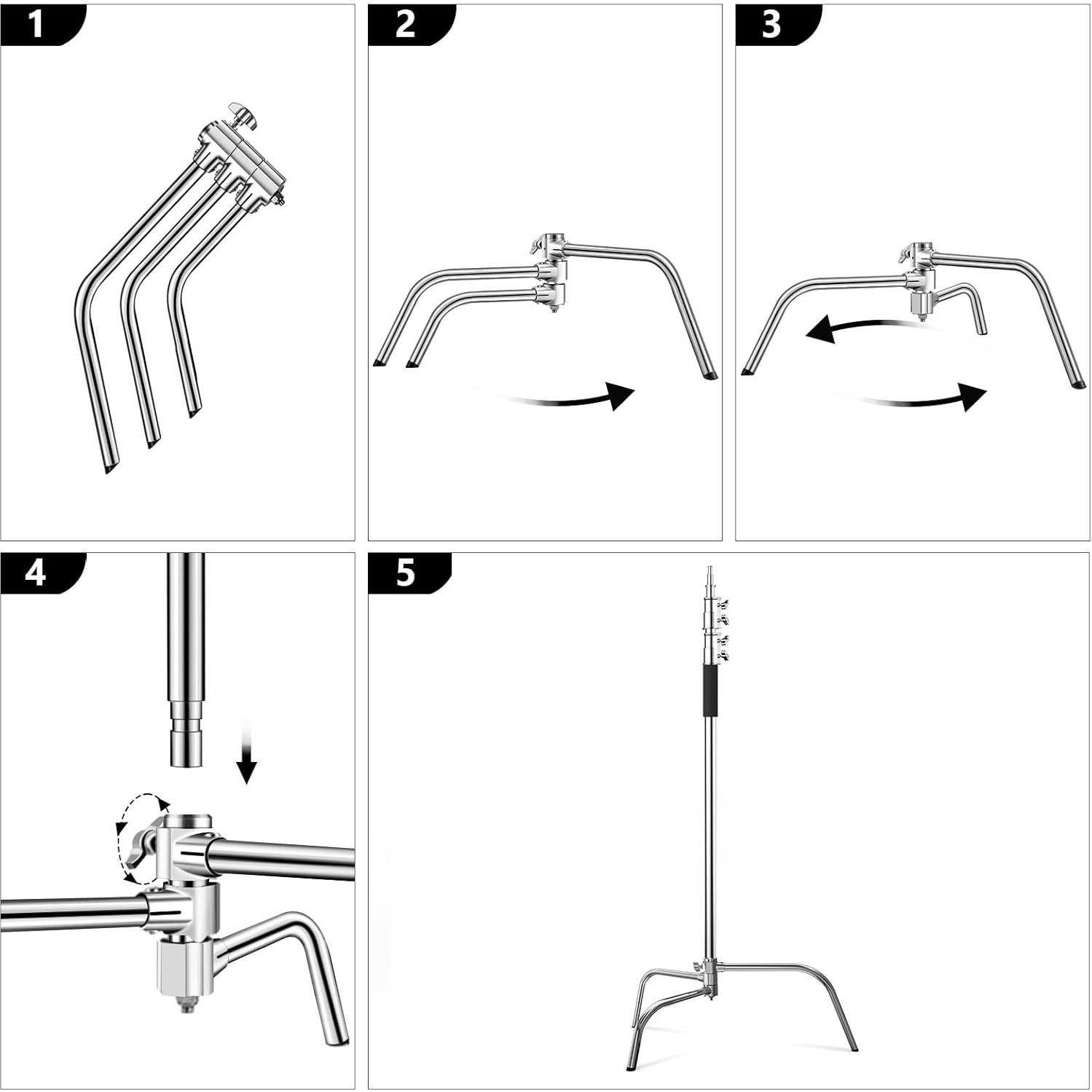 1

2

3

4

5