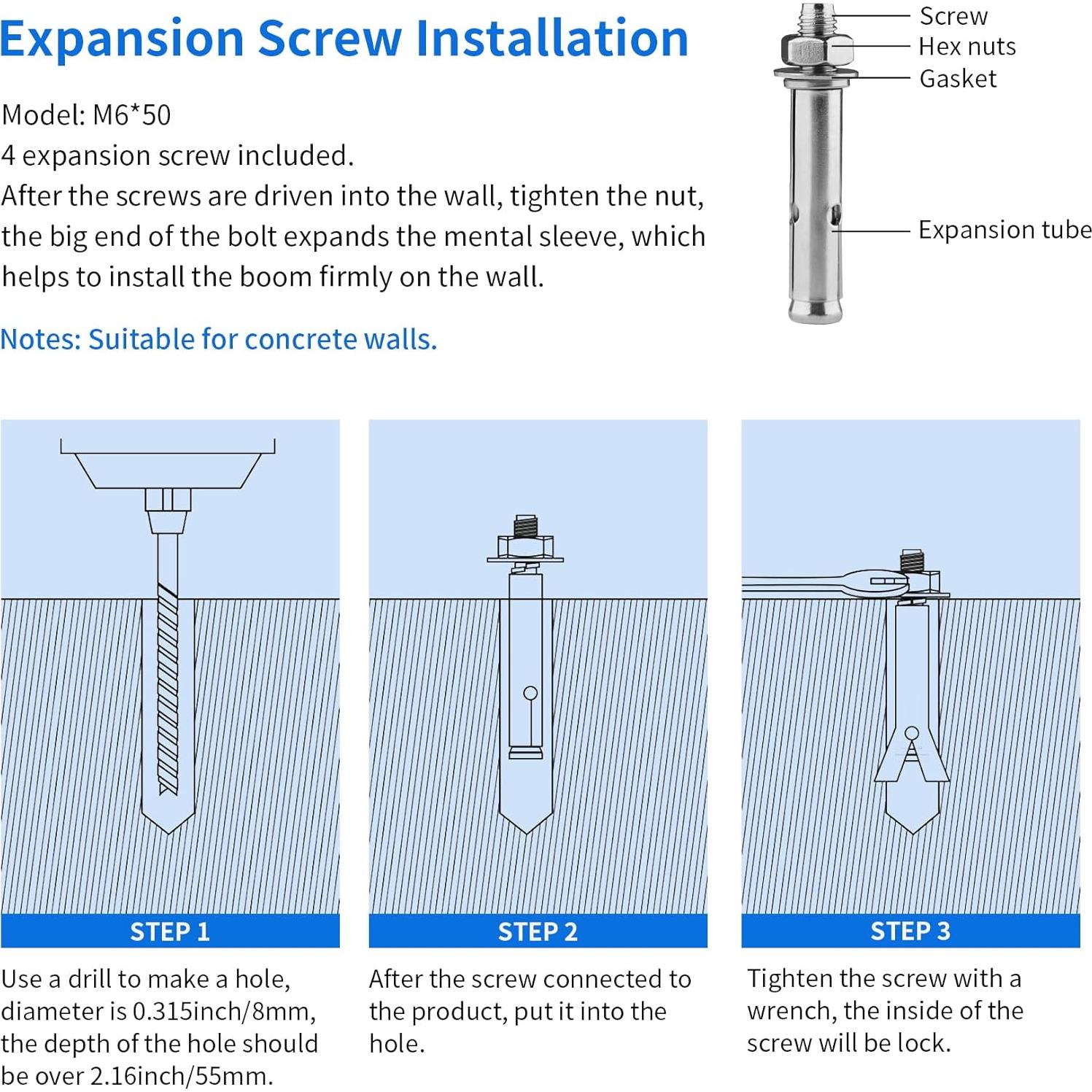 Expansion Screw Installation

Model: M6*50
4 expansion screw included.
After the screws are driven into the wall, tighten the nut, the big end of the bolt expands the mental sleeve, which helps to install the boom firmly on the wall.

Notes: Suitable for concrete walls.

Screw
Hex nuts
Gasket
Expansion tube

STEP 1
Use a drill to make a hole, diameter is 0.315inch/8mm, the depth of the hole should be over 2.16inch/55mm.

STEP 2
After the screw connected to the product, put it into the hole.

STEP 3
Tighten the screw with a wrench, the inside of the screw will be lock.