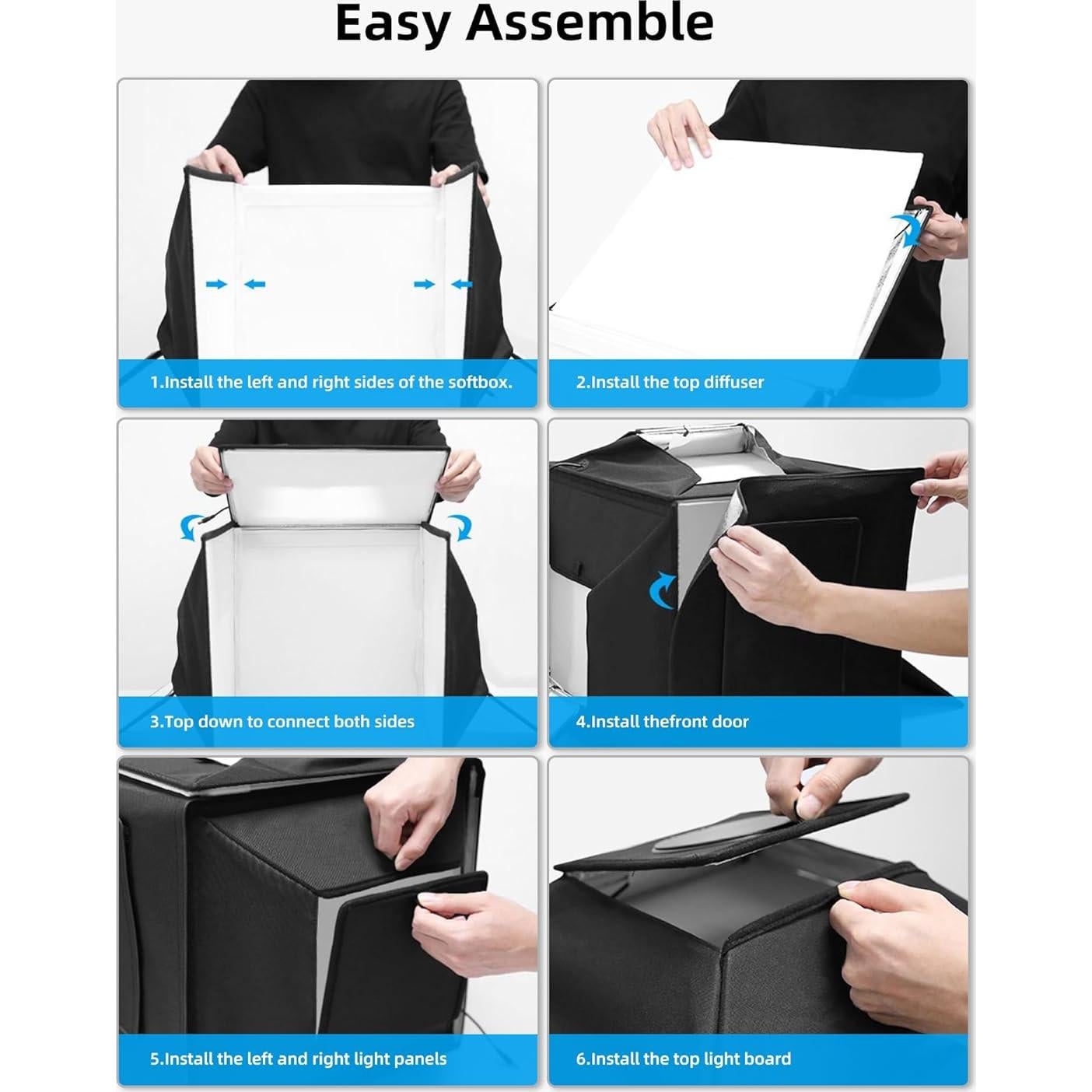 Easy Assemble

1.Install the left and right sides of the softbox.

2.Install the top diffuser

3.Top down to connect both sides

4.Install thefront door

5.Install the left and right light panels

6.Install the top light board