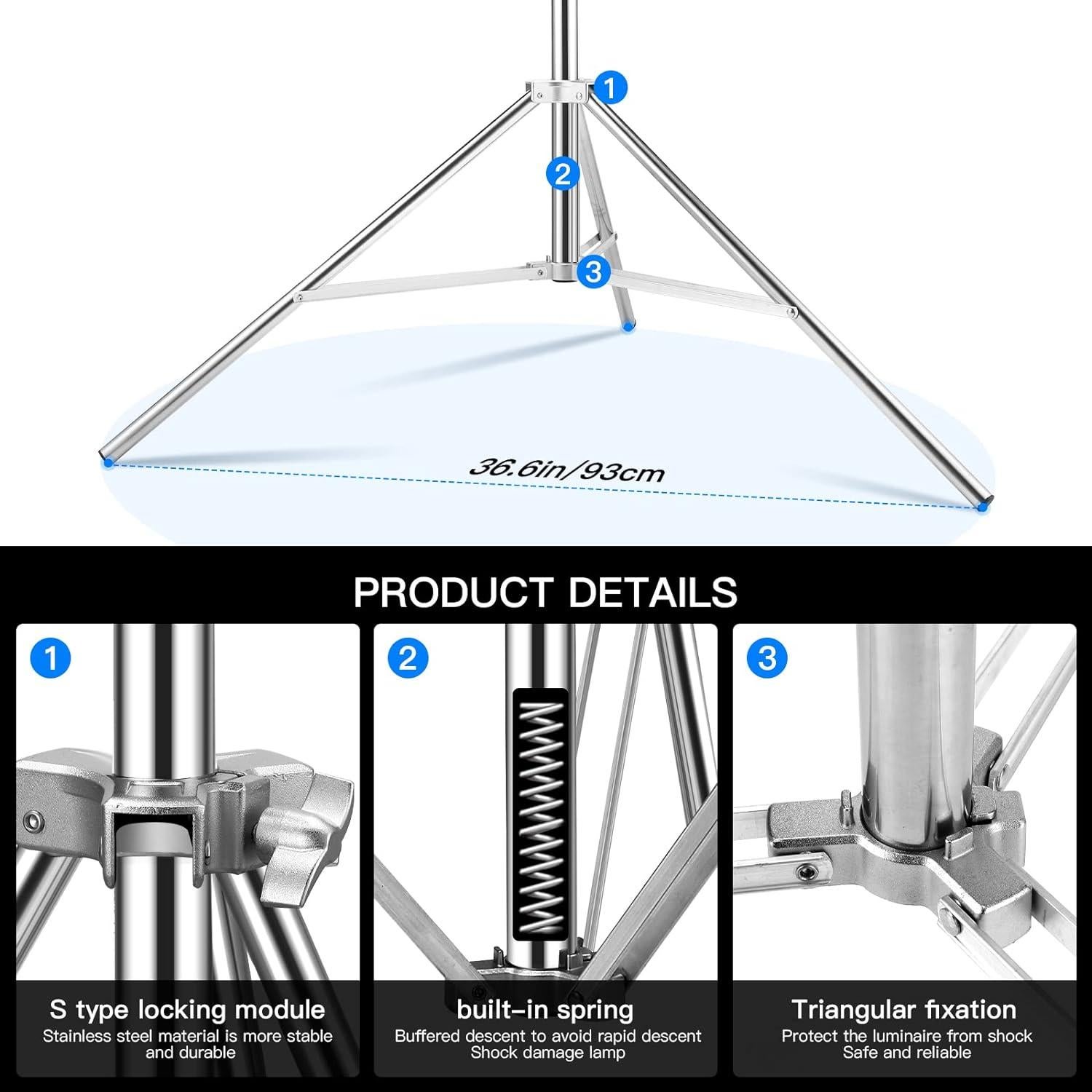 1

2

3

36.6in/93cm

PRODUCT DETAILS

1

S type locking module
Stainless steel material is more stable and durable

2

built-in spring
Buffered descent to avoid rapid descent Shock damage lamp

3

Triangular fixation
Protect the luminaire from shock Safe and reliable