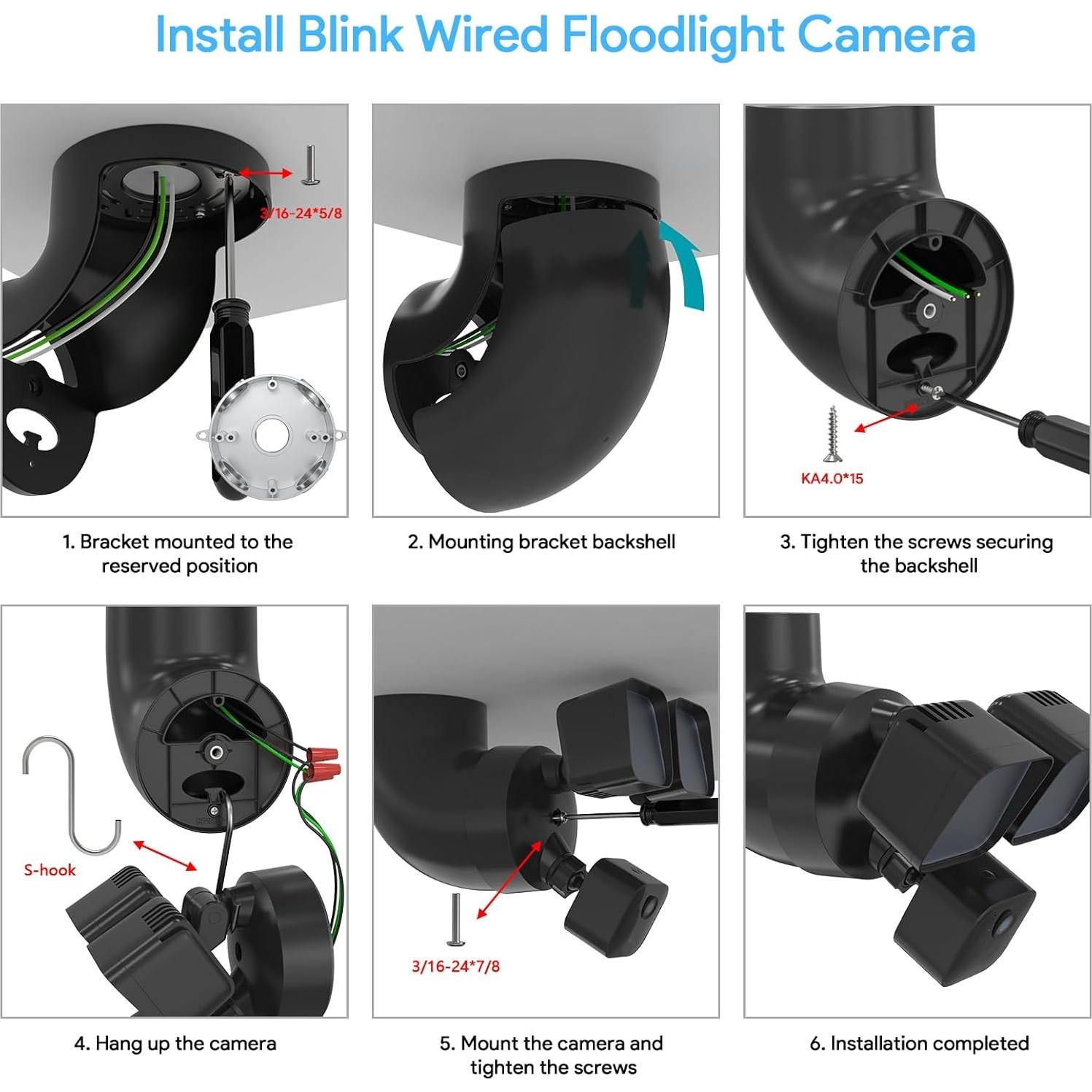 Install Blink Wired Floodlight Camera

3/16-24*5/8

1. Bracket mounted to the reserved position

2. Mounting bracket backshell

KA4.0*15

3. Tighten the screws securing the backshell

S-hook

4. Hang up the camera

3/16-24*7/8

5. Mount the camera and tighten the screws

6. Installation completed