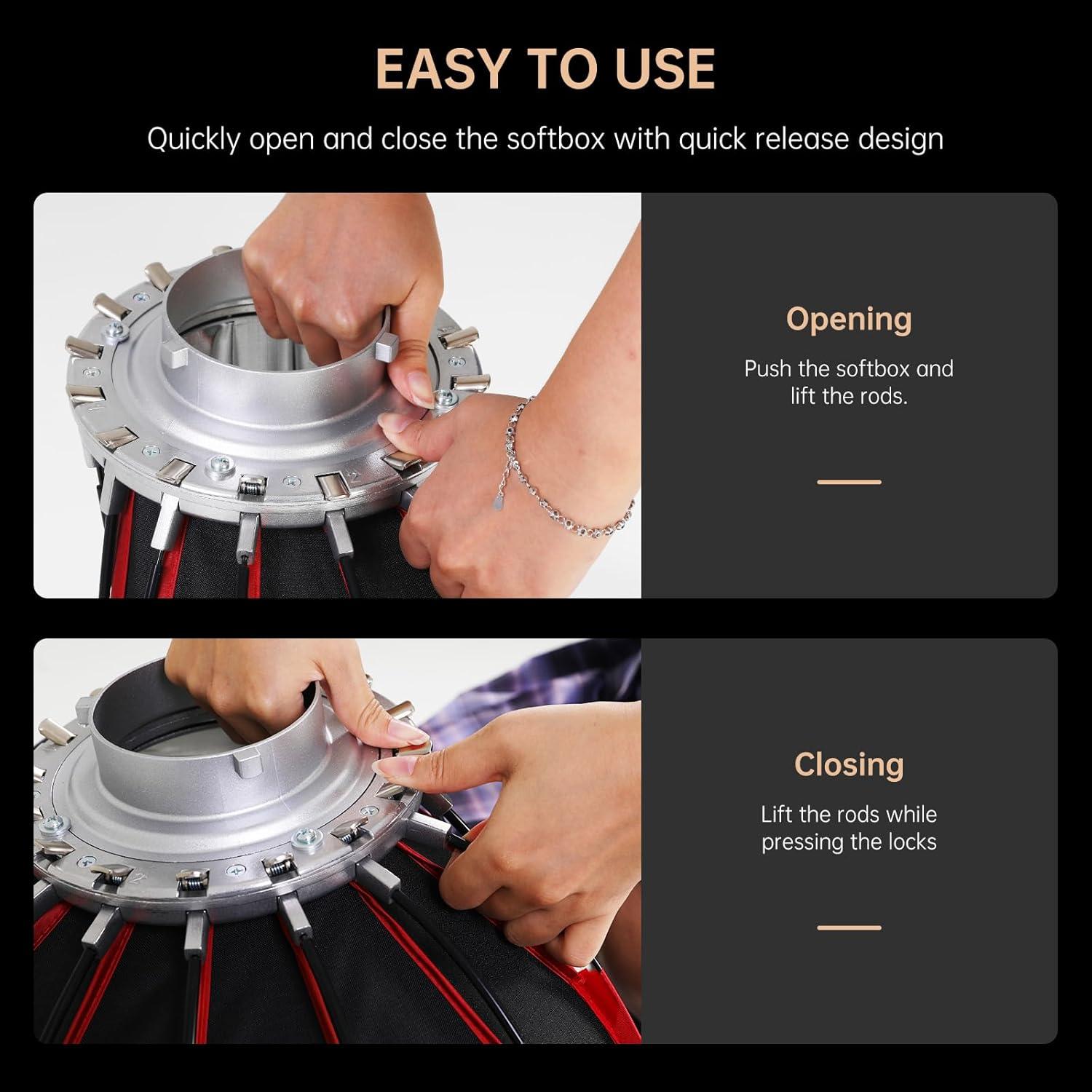 EASY TO USE

Quickly open and close the softbox with quick release design

Opening

Push the softbox and lift the rods.

Closing

Lift the rods while pressing the locks