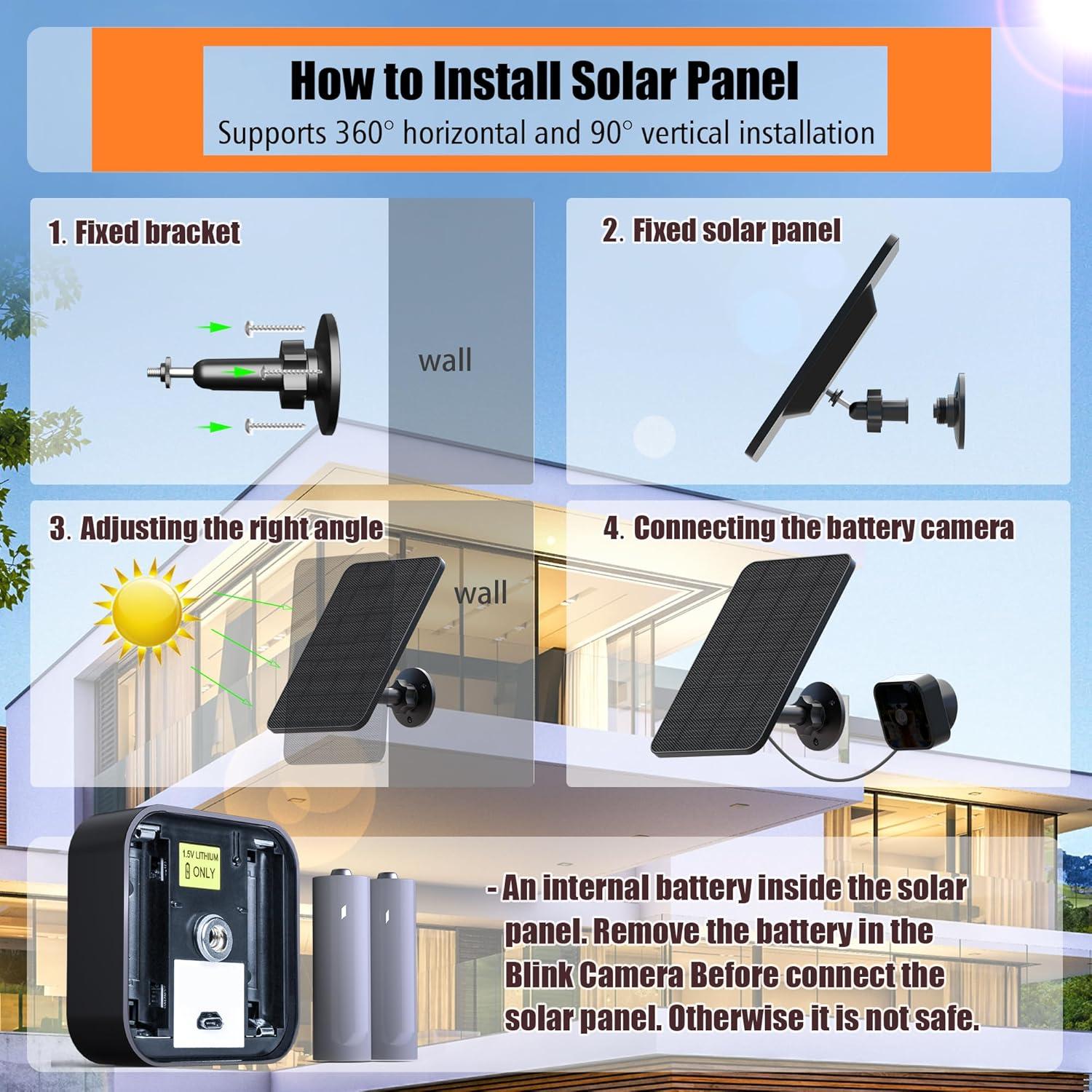 How to Install Solar Panel
Supports 360° horizontal and 90° vertical installation

1. Fixed bracket

wall

2. Fixed solar panel

3. Adjusting the right angle

wall

4. Connecting the battery camera

1.5V LITHIUM ONLY

- An internal battery inside the solar panel. Remove the battery in the Blink Camera Before connect the solar panel. Otherwise it is not safe.