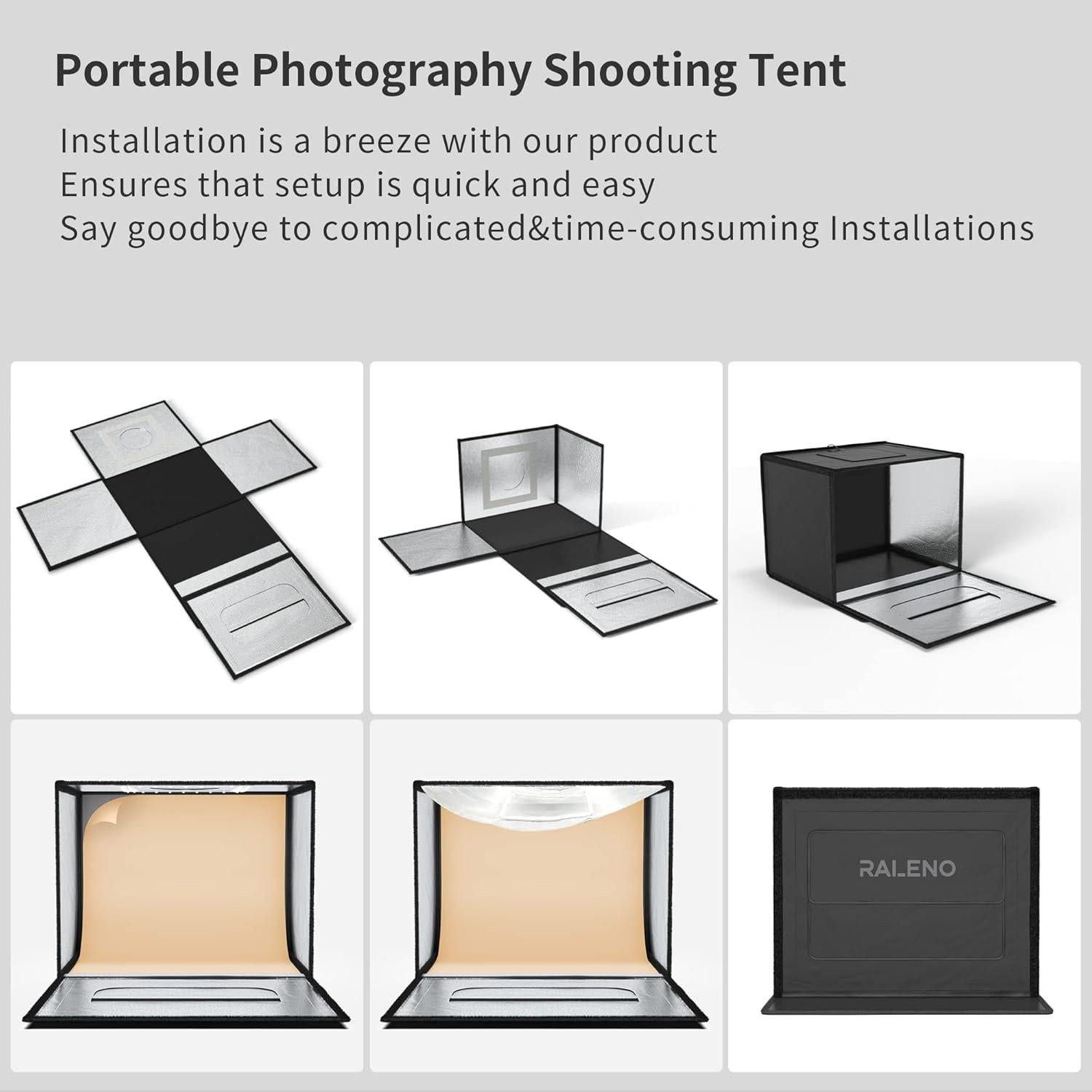 Portable Photography Shooting Tent

Installation is a breeze with our product
Ensures that setup is quick and easy
Say goodbye to complicated&time-consuming Installations

RALENO