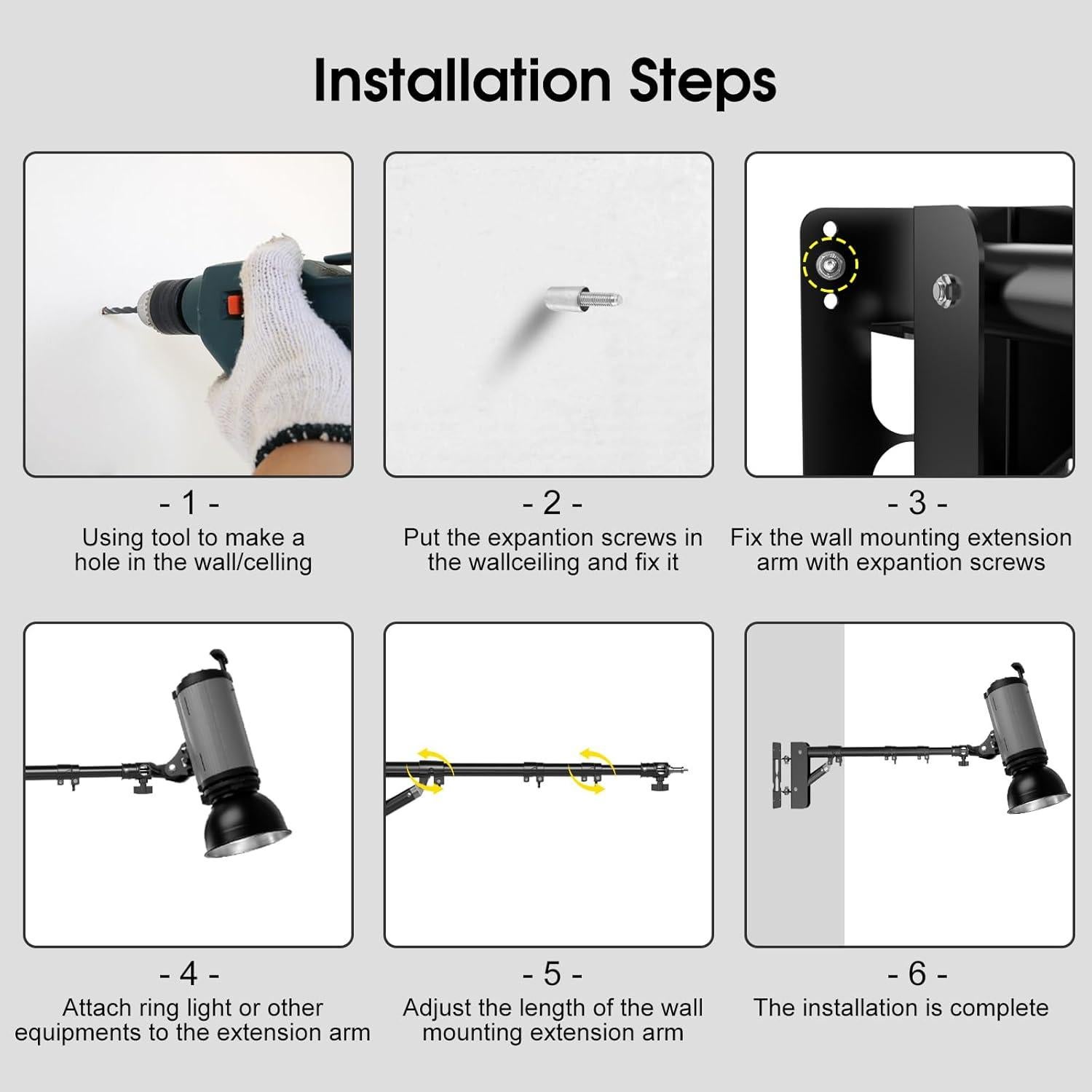 Installation Steps

- 1 -
Using tool to make a hole in the wall/celling

- 2 -
Put the expantion screws in the wallceiling and fix it

- 3 -
Fix the wall mounting extension arm with expantion screws

- 4 -
Attach ring light or other equipments to the extension arm

- 5 -
Adjust the length of the wall mounting extension arm

- 6 -
The installation is complete