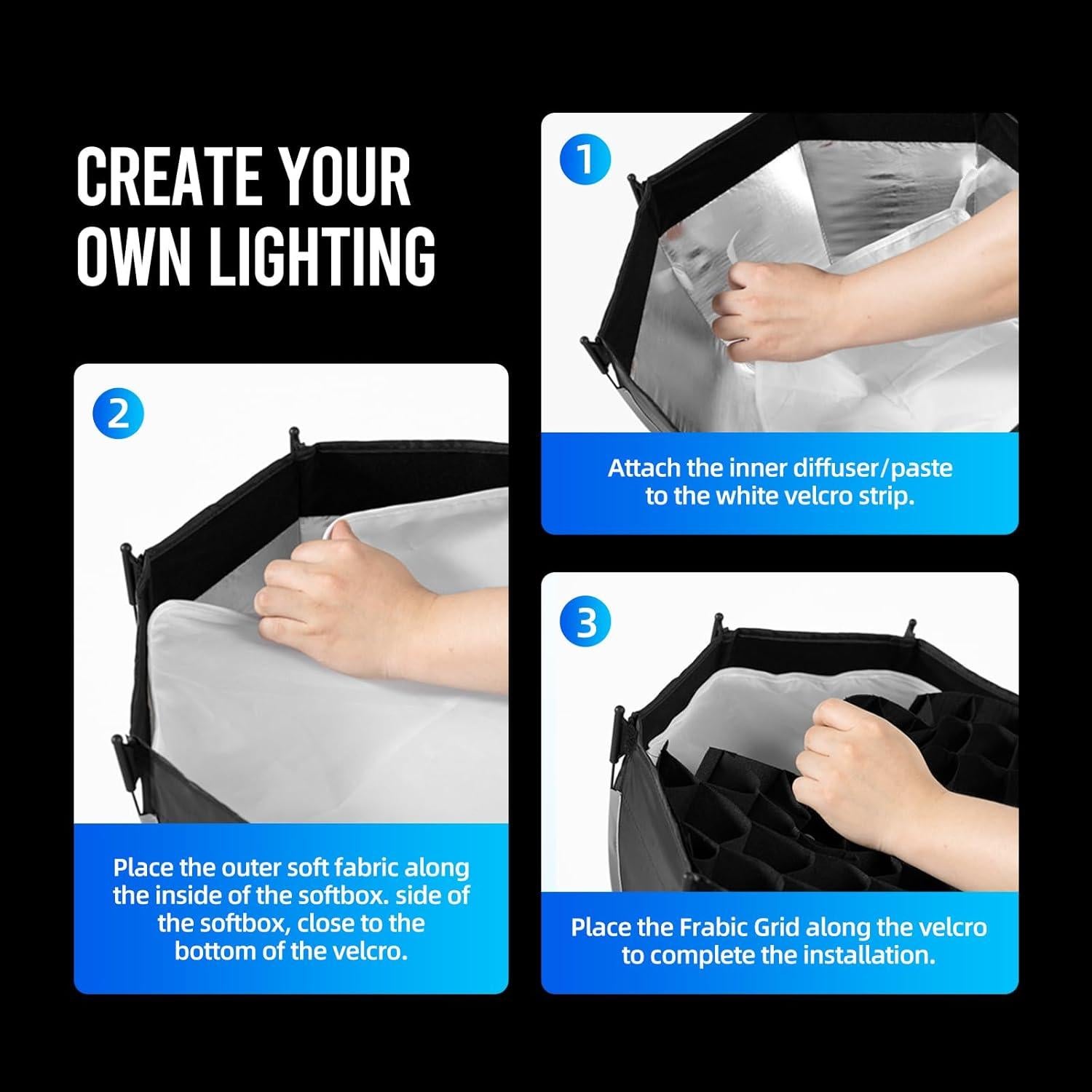 CREATE YOUR OWN LIGHTING

1

Attach the inner diffuser/paste to the white velcro strip.

2

Place the outer soft fabric along the inside of the softbox. side of the softbox, close to the bottom of the velcro.

3

Place the Frabic Grid along the velcro to complete the installation.