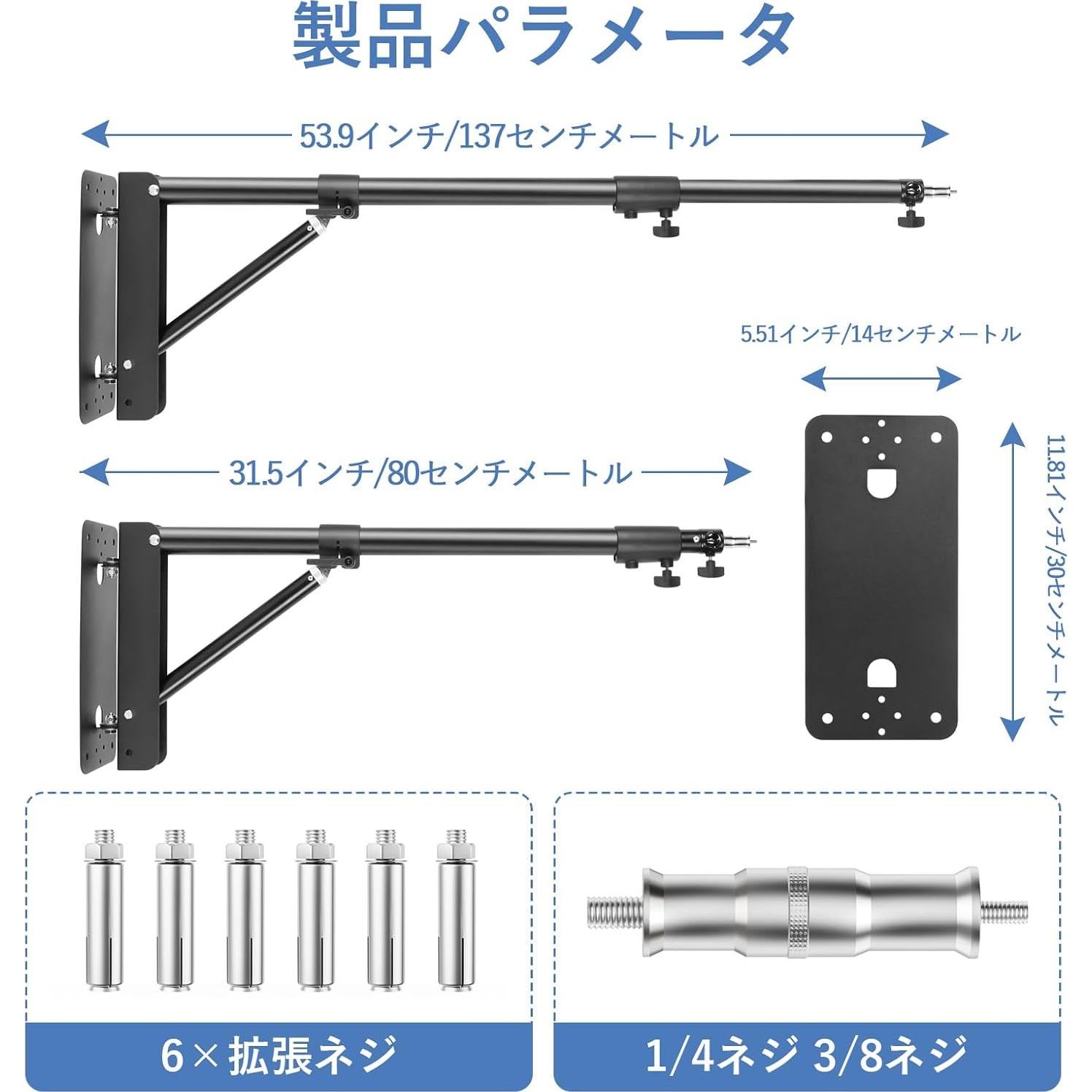 製品パラメータ

53.9インチ/137センチメートル

5.51インチ/14センチメートル

31.5インチ/80センチメートル

11.81インチ/30センチメートル

6×拡張ネジ

1/4ネジ 3/8ネジ