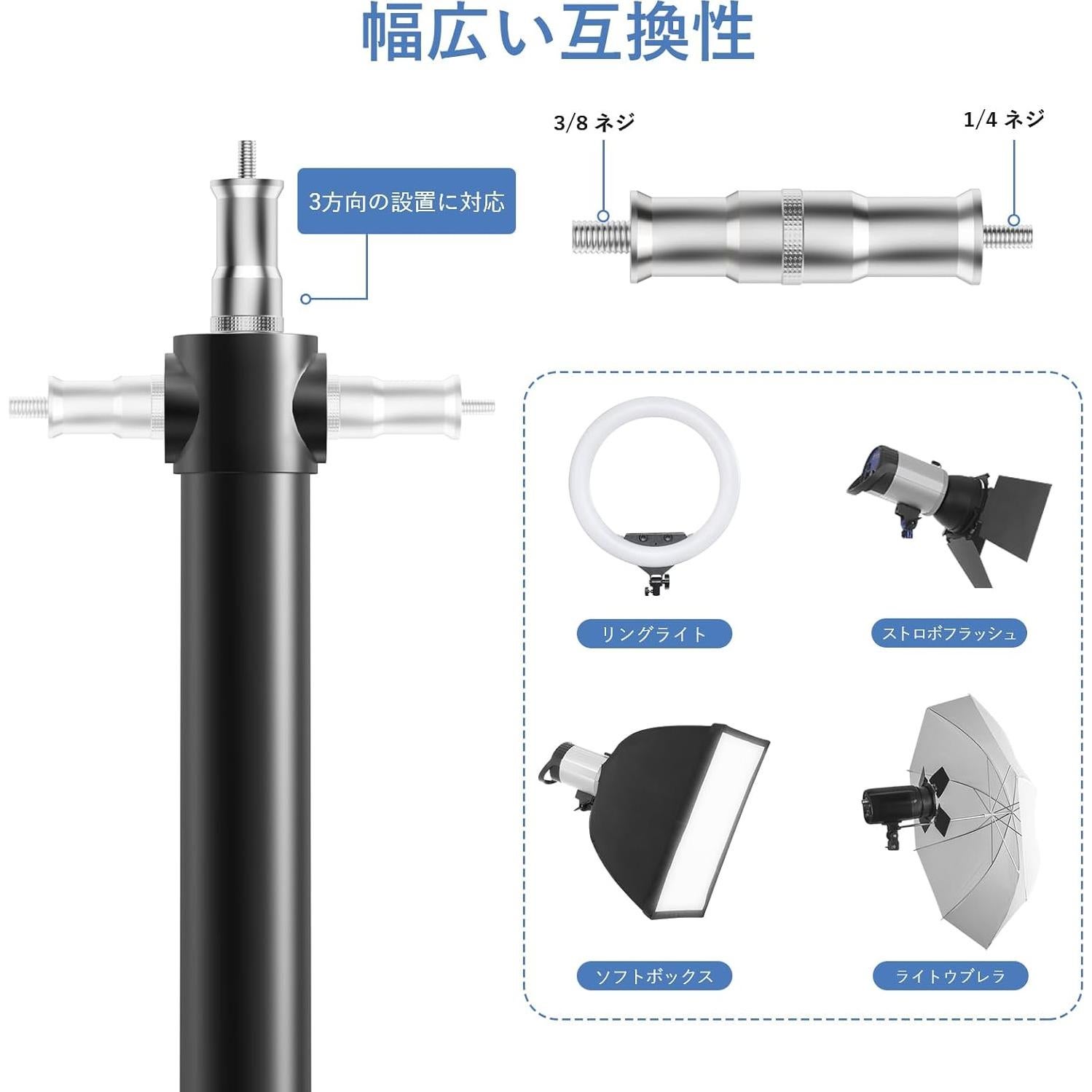 幅広い互換性

3方向の設置に対応

3/8 ネジ

1/4 ネジ

リングライト

ストロボフラッシュ

ソフトボックス

ライトウブレラ