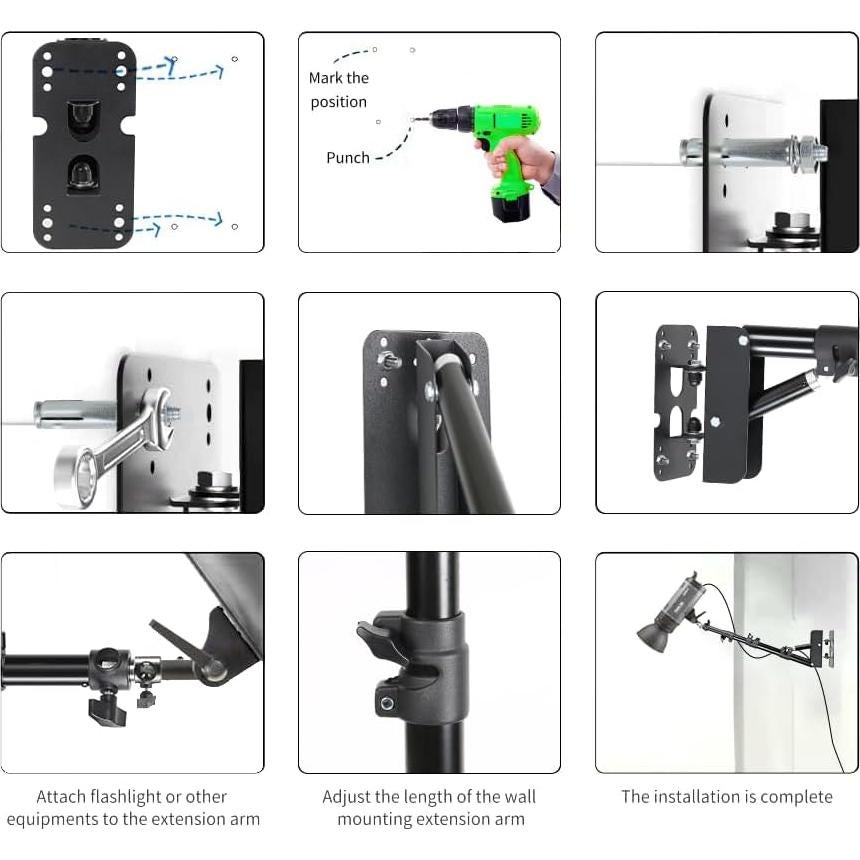 Mark the position

Punch

Attach flashlight or other equipments to the extension arm

Adjust the length of the wall mounting extension arm

The installation is complete